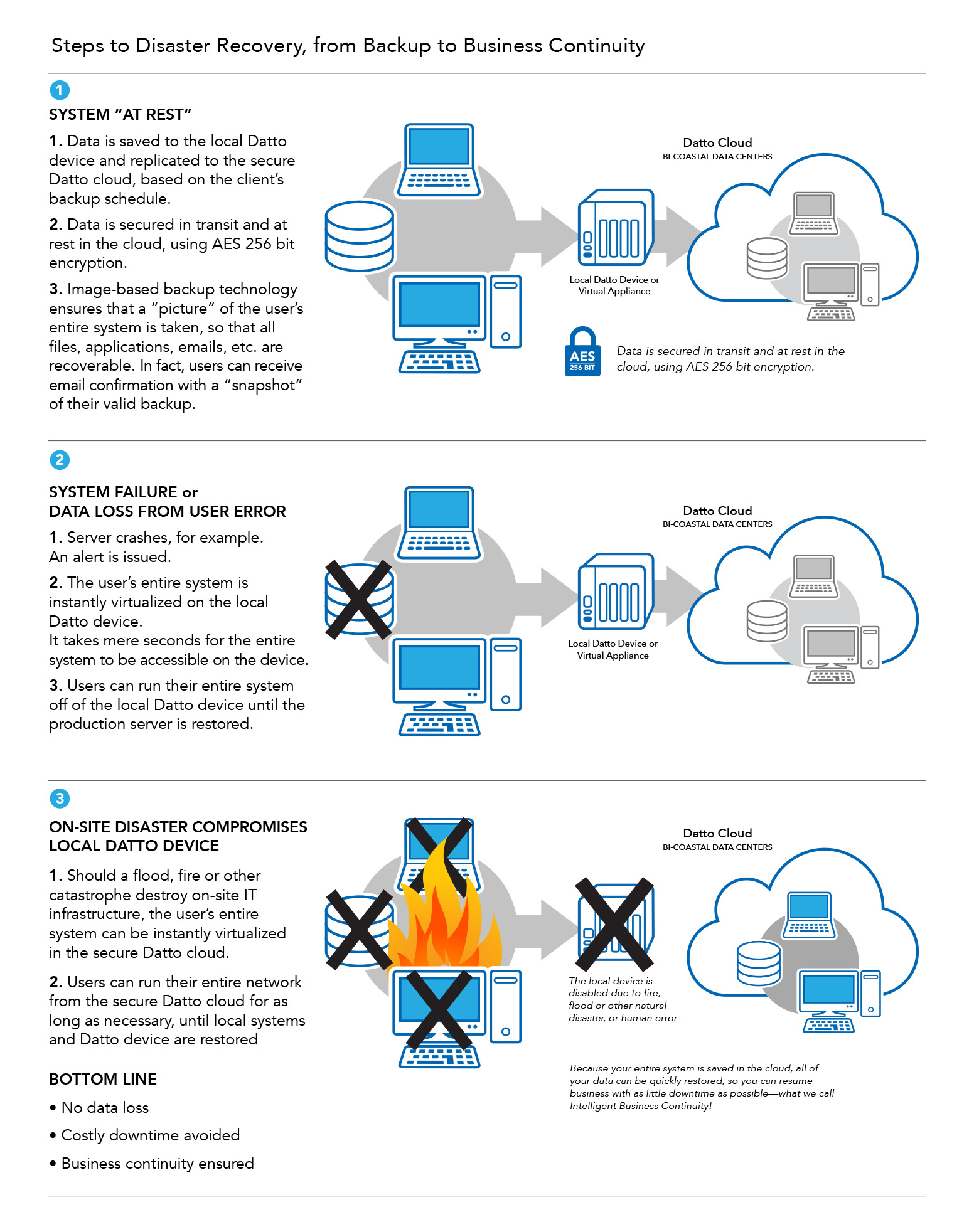 Steps to Disaster Recovery, from Backup to Business Continuity

1

SYSTEM "AT REST"

1. Data is saved to the local Datto device and replicated to the secure Datto cloud, based on the client's backup schedule.

2. Data is secured in transit and at rest in the cloud, using AES 256 bit encryption.

3. Image-based backup technology ensures that a "picture" of the user's entire system is taken, so that all files, applications, emails, etc. are recoverable. In fact, users can receive email confirmation with a "snapshot" of their valid backup.

Datto Cloud
BI-COASTAL DATA CENTERS

Local Datto Device or Virtual Appliance

AES 256 BIT

Data is secured in transit and at rest in the cloud, using AES 256 bit encryption.

2

SYSTEM FAILURE or DATA LOSS FROM USER ERROR

1. Server crashes, for example. An alert is issued.

2. The user's entire system is instantly virtualized on the local Datto device.
It takes mere seconds for the entire system to be accessible on the device.

3. Users can run their entire system off of the local Datto device until the production server is restored.

Datto Cloud
BI-COASTAL DATA CENTERS

Local Datto Device or Virtual Appliance

3

ON-SITE DISASTER COMPROMISES LOCAL DATTO DEVICE

1. Should a flood, fire or other catastrophe destroy on-site IT infrastructure, the user's entire system can be instantly virtualized in the secure Datto cloud.

2. Users can run their entire network from the secure Datto cloud for as long as necessary, until local systems and Datto device are restored

BOTTOM LINE

• No data loss

• Costly downtime avoided

• Business continuity ensured

Datto Cloud
BI-COASTAL DATA CENTERS

The local device is disabled due to fire, flood or other natural disaster, or human error.

Because your entire system is saved in the cloud, all of your data can be quickly restored, so you can resume business with as little downtime as possible—what we call Intelligent Business Continuity!