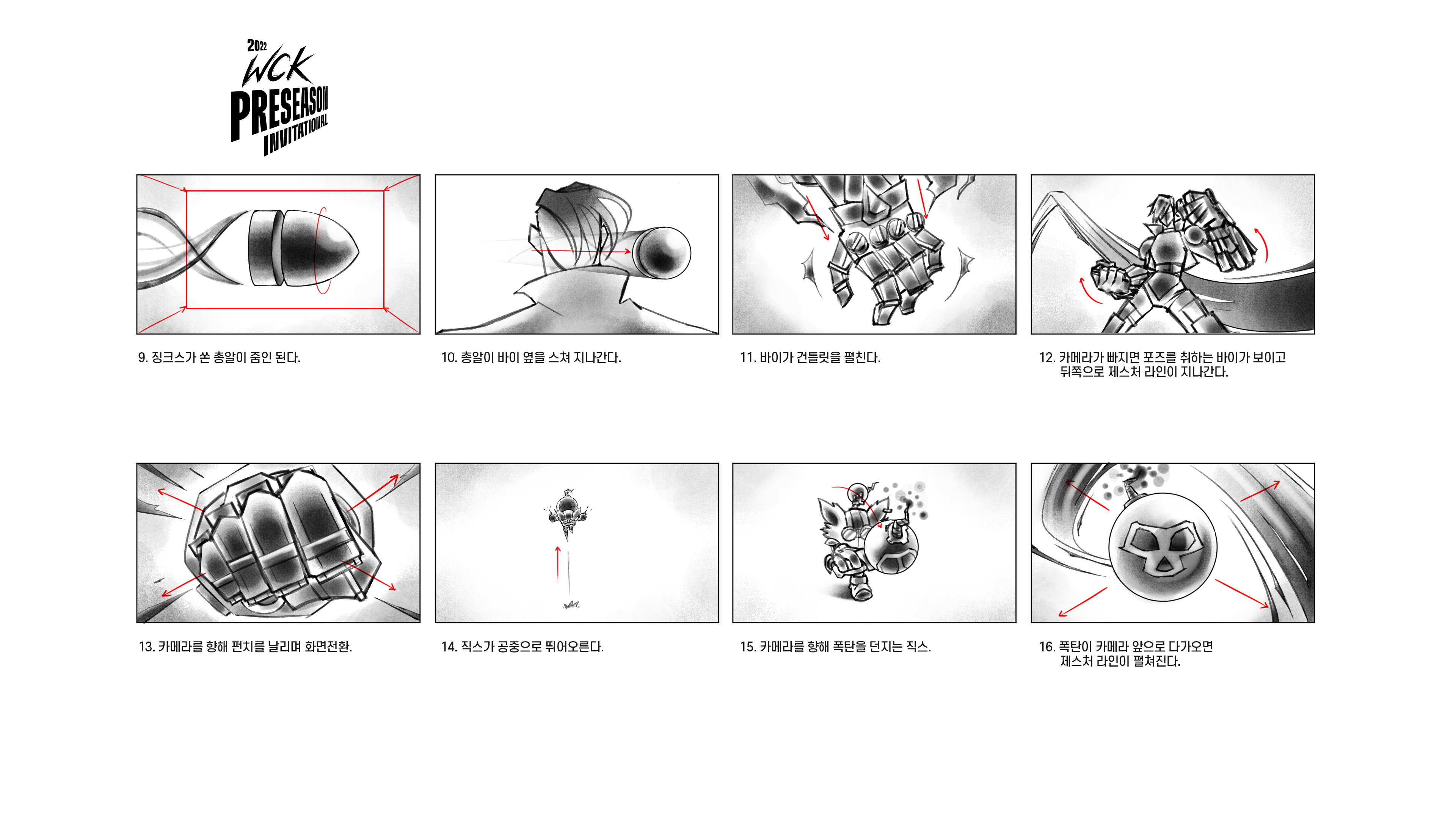 2022 WCK PRESEASON INVITATIONAL

9. 징크스가 쏜 총알이 줌인 된다.

10. 총알이 바이 옆을 스쳐 지나간다.

11. 바이가 건틀릿을 펼친다.

12. 카메라가 빠지면 포즈를 취하는 바이가 보이고 뒤쪽으로 제스처 라인이 지나간다.

13. 카메라를 향해 펀치를 날리며 화면전환.

14. 직스가 공중으로 뛰어오른다.

15. 카메라를 향해 폭탄을 던지는 직스.

16. 폭탄이 카메라 앞으로 다가오면 제스처 라인이 펼쳐진다.