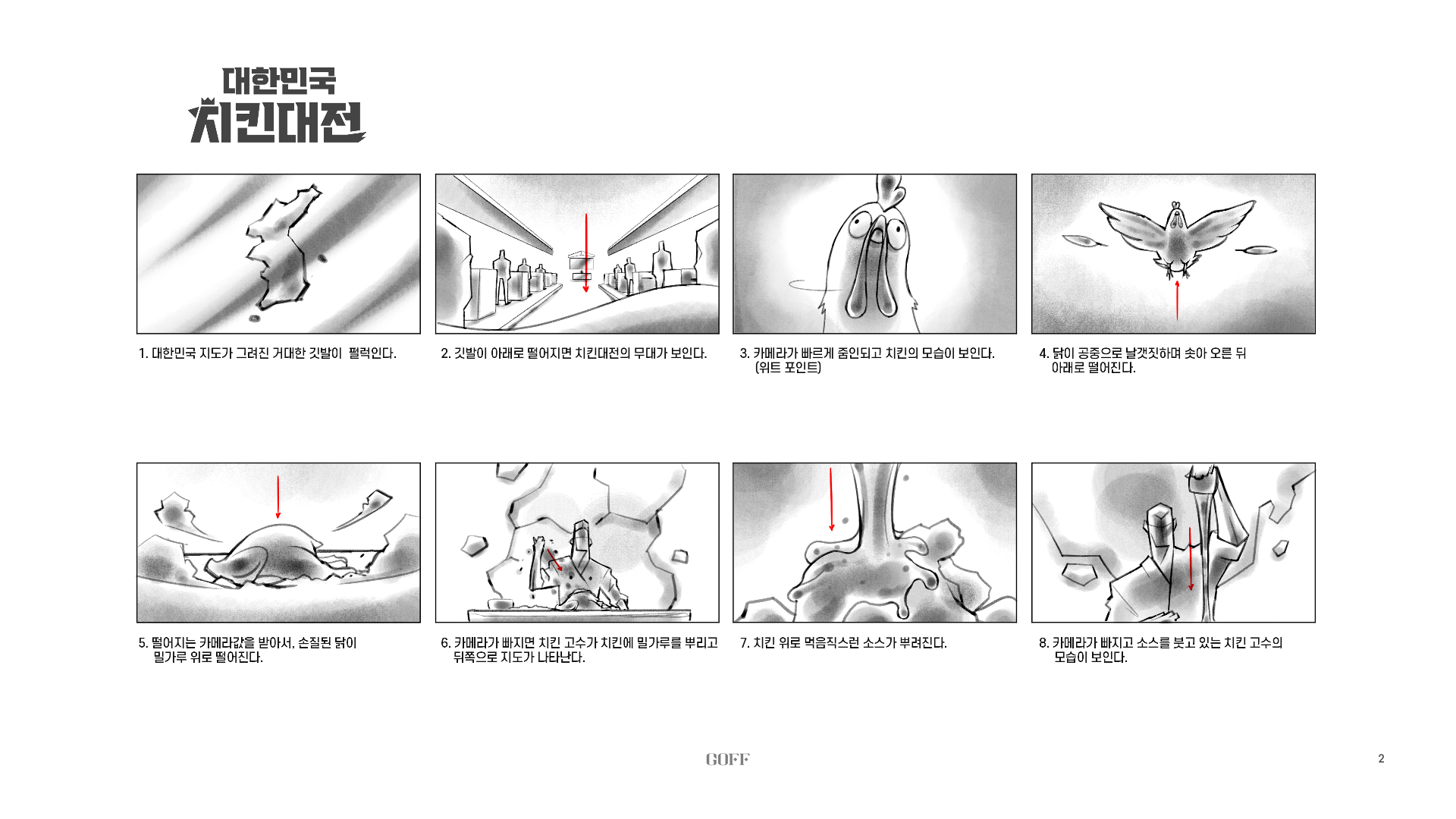 대한민국
치킨대전

1. 대한민국 지도가 그려진 거대한 깃발이 펄럭인다.

2. 깃발이 아래로 떨어지면 치킨대전의 무대가 보인다.

3. 카메라가 빠르게 줌인되고 치킨의 모습이 보인다. (위트 포인트)

4. 닭이 공중으로 날갯짓하며 솟아 오른 뒤 아래로 떨어진다.

5. 떨어지는 카메라값을 받아서, 손질된 닭이 밀가루 위로 떨어진다.

6. 카메라가 빠지면 치킨 고수가 치킨에 밀가루를 뿌리고 뒤쪽으로 지도가 나타난다.

7. 치킨 위로 먹음직스런 소스가 뿌려진다.

8. 카메라가 빠지고 소스를 붓고 있는 치킨 고수의 모습이 보인다.

GOFF

2