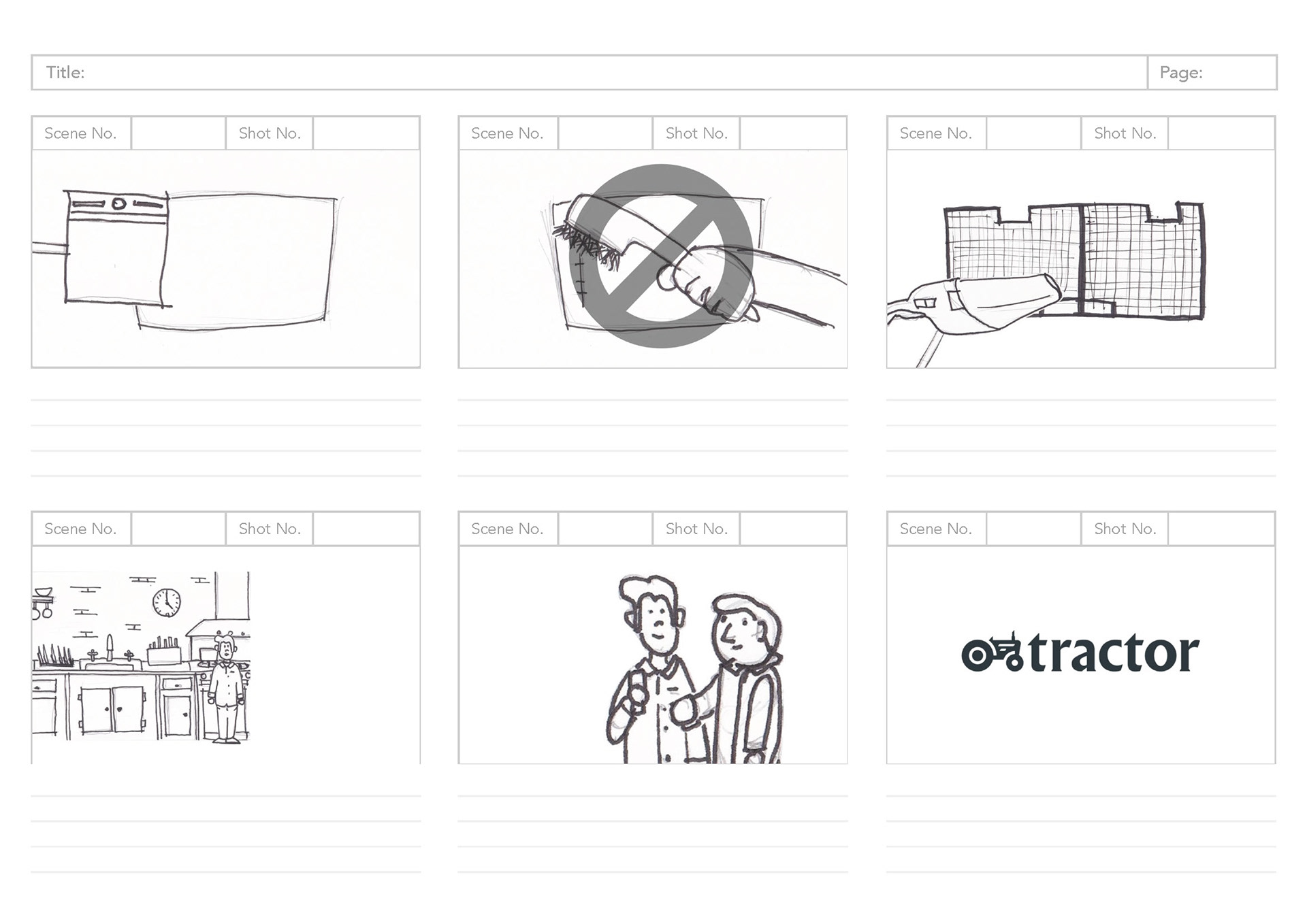 Title: Page:

Scene No. Shot No.

Scene No. Shot No.

Scene No. Shot No.

Scene No. Shot No.

Scene No. Shot No.

Scene No. Shot No.

tractor