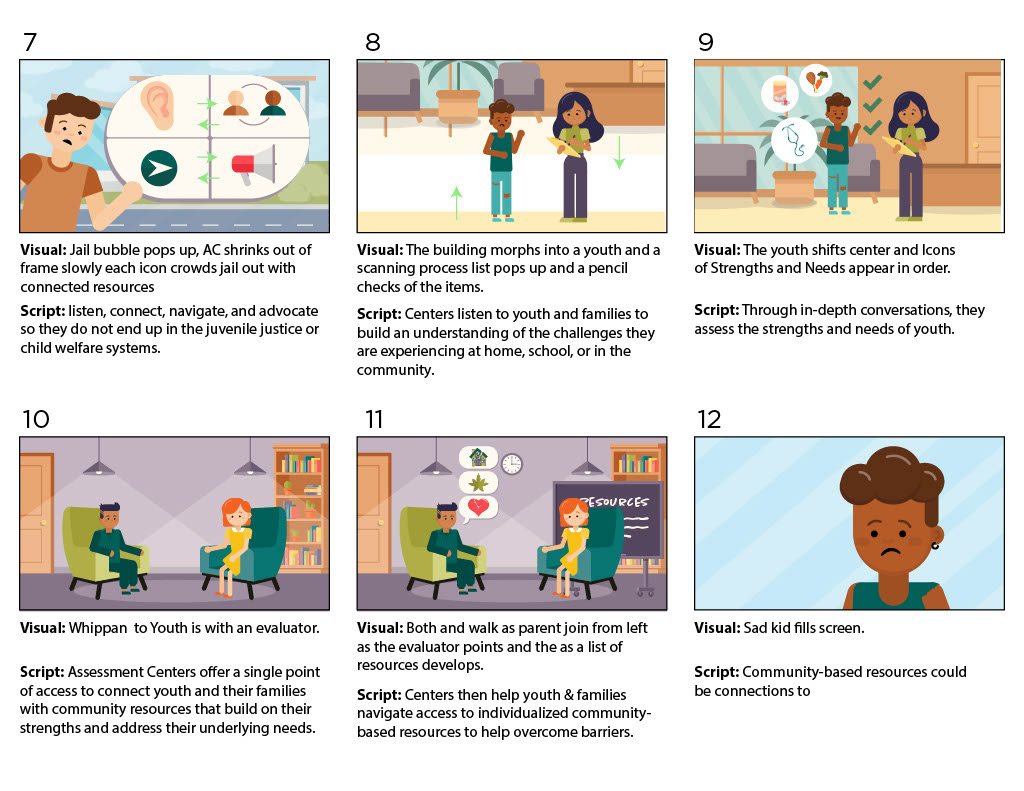 7

Visual: Jail bubble pops up, AC shrinks out of frame slowly each icon crowds jail out with connected resources

Script: listen, connect, navigate, and advocate so they do not end up in the juvenile justice or child welfare systems.

8

Visual: The building morphs into a youth and a scanning process list pops up and a pencil checks of the items.

Script: Centers listen to youth and families to build an understanding of the challenges they are experiencing at home, school, or in the community.

9

Visual: The youth shifts center and Icons of Strengths and Needs appear in order.

Script: Through in-depth conversations, they assess the strengths and needs of youth.

10

Visual: Whippan to Youth is with an evaluator.

Script: Assessment Centers offer a single point of access to connect youth and their families with community resources that build on their strengths and address their underlying needs.

11

RESOURCES

Visual: Both and walk as parent join from left as the evaluator points and the as a list of resources develops.

Script: Centers then help youth & families navigate access to individualized community-based resources to help overcome barriers.

12

Visual: Sad kid fills screen.

Script: Community-based resources could be connections to