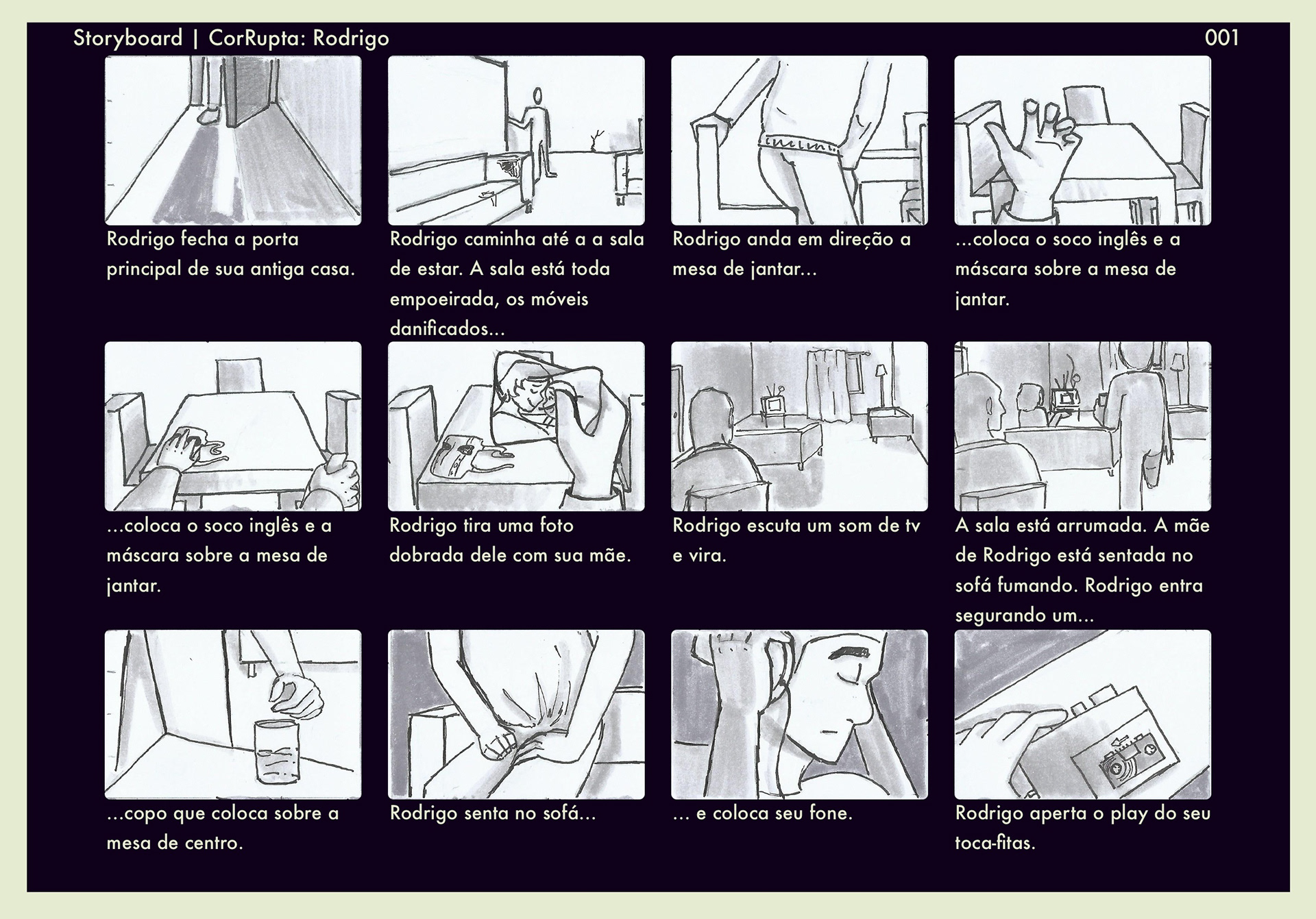 Storyboard | CorRupta: Rodrigo

001

Rodrigo fecha a porta principal de sua antiga casa.

Rodrigo caminha até a a sala de estar. A sala está toda empoeirada, os móveis danificados...

Rodrigo anda em direção a mesa de jantar...

...coloca o soco inglês e a máscara sobre a mesa de jantar.

...coloca o soco inglês e a máscara sobre a mesa de jantar.

Rodrigo tira uma foto dobrada dele com sua mãe.

Rodrigo escuta um som de tv e vira.

A sala está arrumada. A mãe de Rodrigo está sentada no sofá fumando. Rodrigo entra segurando um...

...copo que coloca sobre a mesa de centro.

Rodrigo senta no sofá...

... e coloca seu fone.

Rodrigo aperta o play do seu toca-fitas.