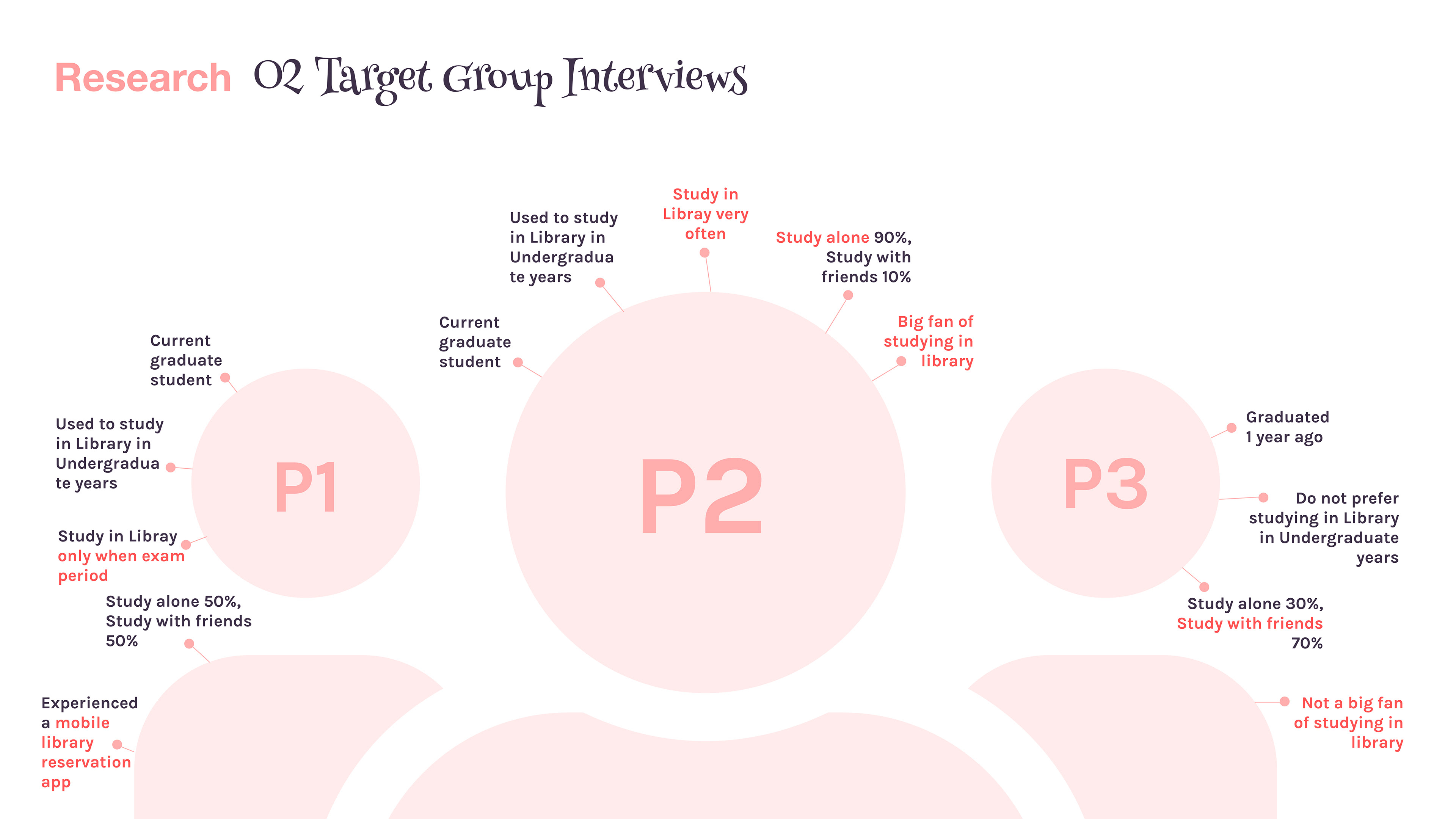 Research 02 Target Group Interviews

Current graduate student

Used to study in Library in Undergraduate years

Study in Libray only when exam period

Study alone 50%, Study with friends 50%

Experienced a mobile library reservation app

P1

Current graduate student

Used to study in Library in Undergraduate years

Study in Libray very often

Study alone 90%, Study with friends 10%

Big fan of studying in library

P2

P3

Graduated 1 year ago

Do not prefer studying in Library in Undergraduate years

Study alone 30%, Study with friends 70%

Not a big fan of studying in library