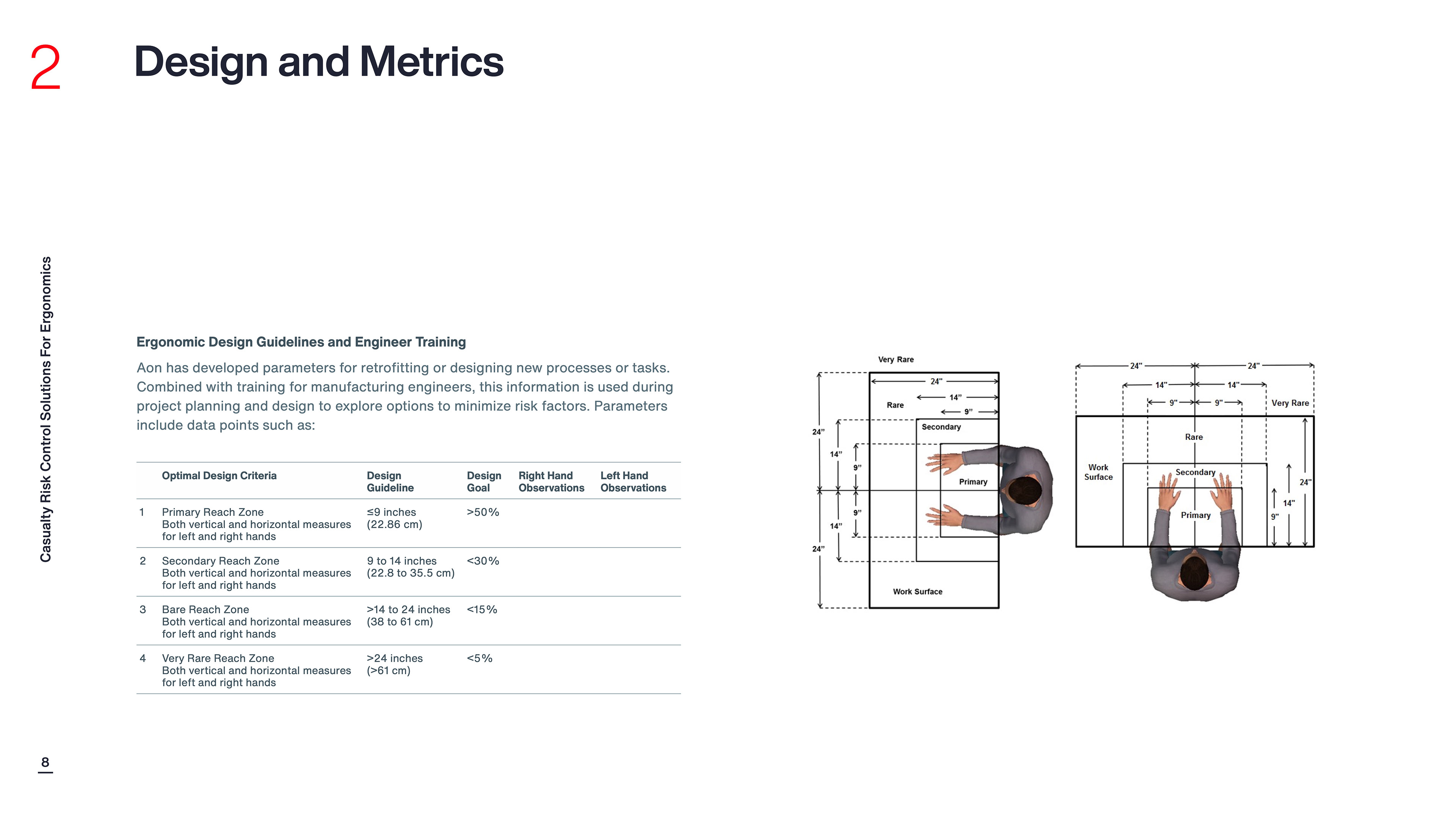 2 Design and Metrics

Casualty Risk Control Solutions For Ergonomics

Ergonomic Design Guidelines and Engineer Training

Aon has developed parameters for retrofitting or designing new processes or tasks. Combined with training for manufacturing engineers, this information is used during project planning and design to explore options to minimize risk factors. Parameters include data points such as:

| | Optimal Design Criteria | Design Guideline | Design Goal | Right Hand Observations | Left Hand Observations |
|---|---|---|---|---|---|
| 1 | Primary Reach Zone Both vertical and horizontal measures for left and right hands | ≤9 inches (22.86 cm) | >50% | | |
| 2 | Secondary Reach Zone Both vertical and horizontal measures for left and right hands | 9 to 14 inches (22.8 to 35.5 cm) | <30% | | |
| 3 | Bare Reach Zone Both vertical and horizontal measures for left and right hands | >14 to 24 inches (38 to 61 cm) | <15% | | |
| 4 | Very Rare Reach Zone Both vertical and horizontal measures for left and right hands | >24 inches (>61 cm) | <5% | | |

Very Rare
24"
14"
9"
Rare
Secondary
Primary
24"
14"
9"
9"
14"
24"
Work Surface

24"
24"
14"
14"
9"
9"
Very Rare
Rare
Work Surface
Secondary
Primary
24"
14"
9"

8