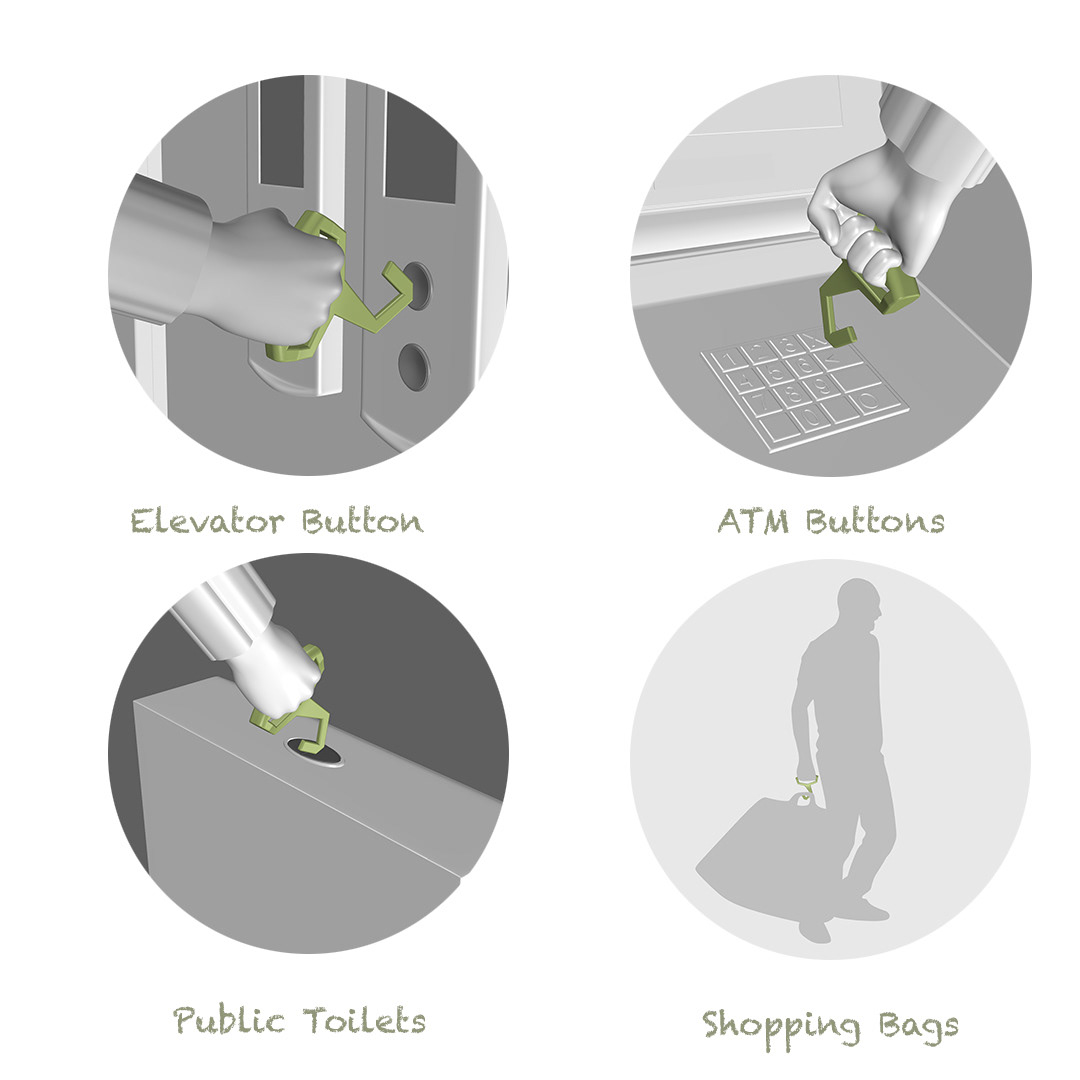 Elevator Button

ATM Buttons

Public Toilets

Shopping Bags