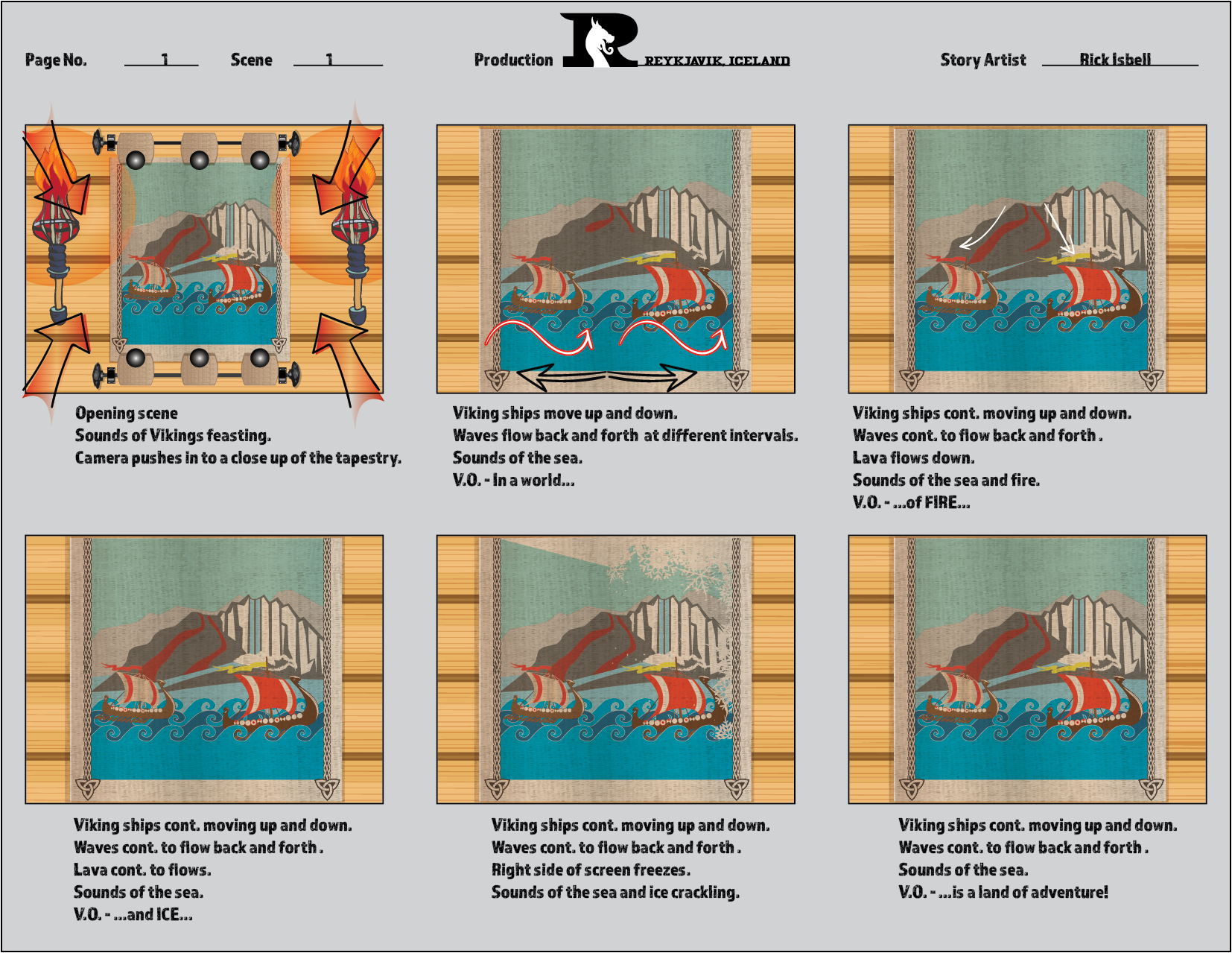 Page No. 1 Scene 1 Production R REYKJAVIK, ICELAND Story Artist Rick Isbell

Opening scene
Sounds of Vikings feasting.
Camera pushes in to a close up of the tapestry.

Viking ships move up and down.
Waves flow back and forth at different intervals.
Sounds of the sea.
V.O. - In a world...

Viking ships cont. moving up and down.
Waves cont. to flow back and forth .
Lava flows down.
Sounds of the sea and fire.
V.O. - ...of FIRE...

Viking ships cont. moving up and down.
Waves cont. to flow back and forth .
Lava cont. to flows.
Sounds of the sea.
V.O. - ...and ICE...

Viking ships cont. moving up and down.
Waves cont. to flow back and forth .
Right side of screen freezes.
Sounds of the sea and ice crackling.

Viking ships cont. moving up and down.
Waves cont. to flow back and forth .
Sounds of the sea.
V.O. - ...is a land of adventure!