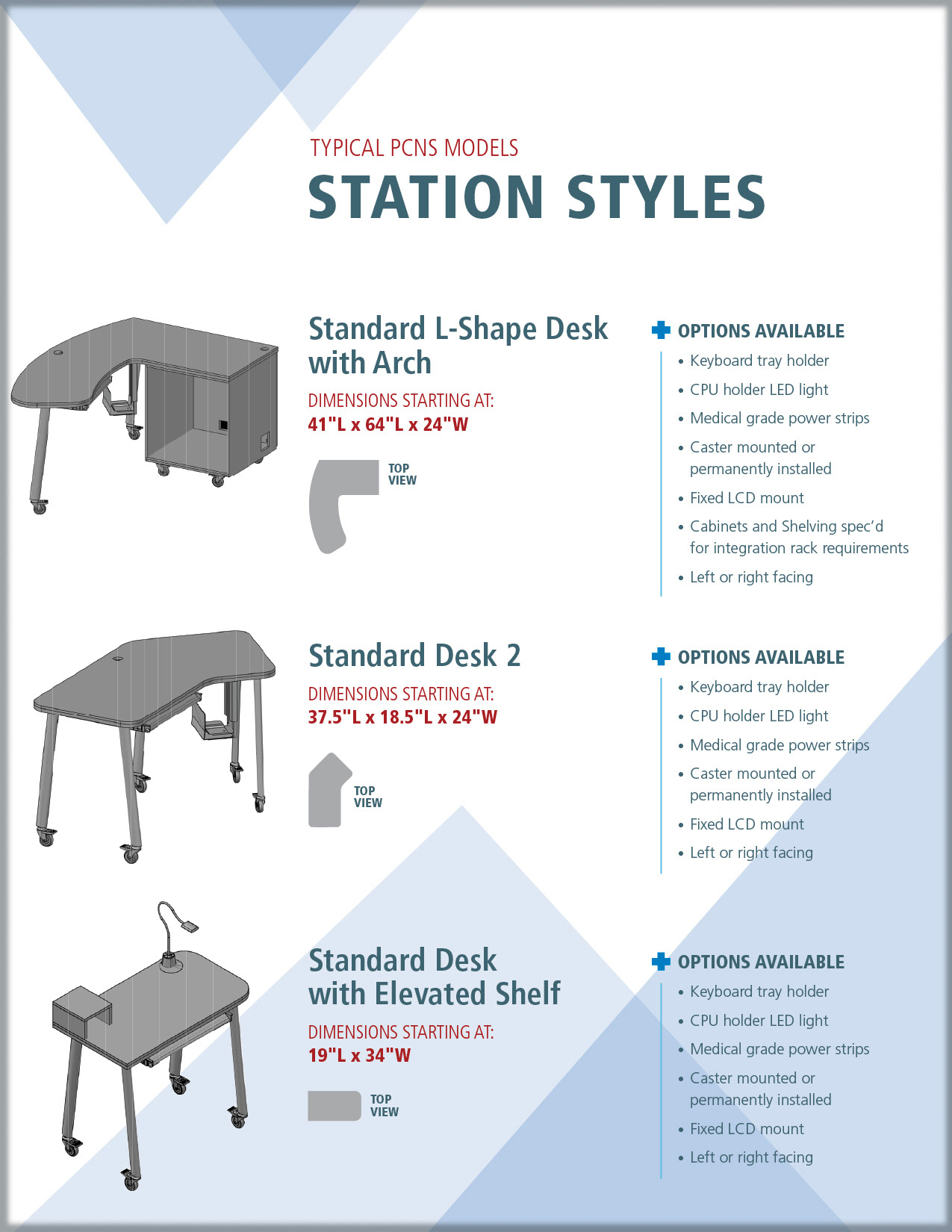 TYPICAL PCNS MODELS
STATION STYLES

Standard L-Shape Desk with Arch
DIMENSIONS STARTING AT:
41"L x 64"L x 24"W

TOP VIEW

OPTIONS AVAILABLE
• Keyboard tray holder
• CPU holder LED light
• Medical grade power strips
• Caster mounted or permanently installed
• Fixed LCD mount
• Cabinets and Shelving spec'd for integration rack requirements
• Left or right facing

Standard Desk 2
DIMENSIONS STARTING AT:
37.5"L x 18.5"L x 24"W

TOP VIEW

OPTIONS AVAILABLE
• Keyboard tray holder
• CPU holder LED light
• Medical grade power strips
• Caster mounted or permanently installed
• Fixed LCD mount
• Left or right facing

Standard Desk with Elevated Shelf
DIMENSIONS STARTING AT:
19"L x 34"W

TOP VIEW

OPTIONS AVAILABLE
• Keyboard tray holder
• CPU holder LED light
• Medical grade power strips
• Caster mounted or permanently installed
• Fixed LCD mount
• Left or right facing