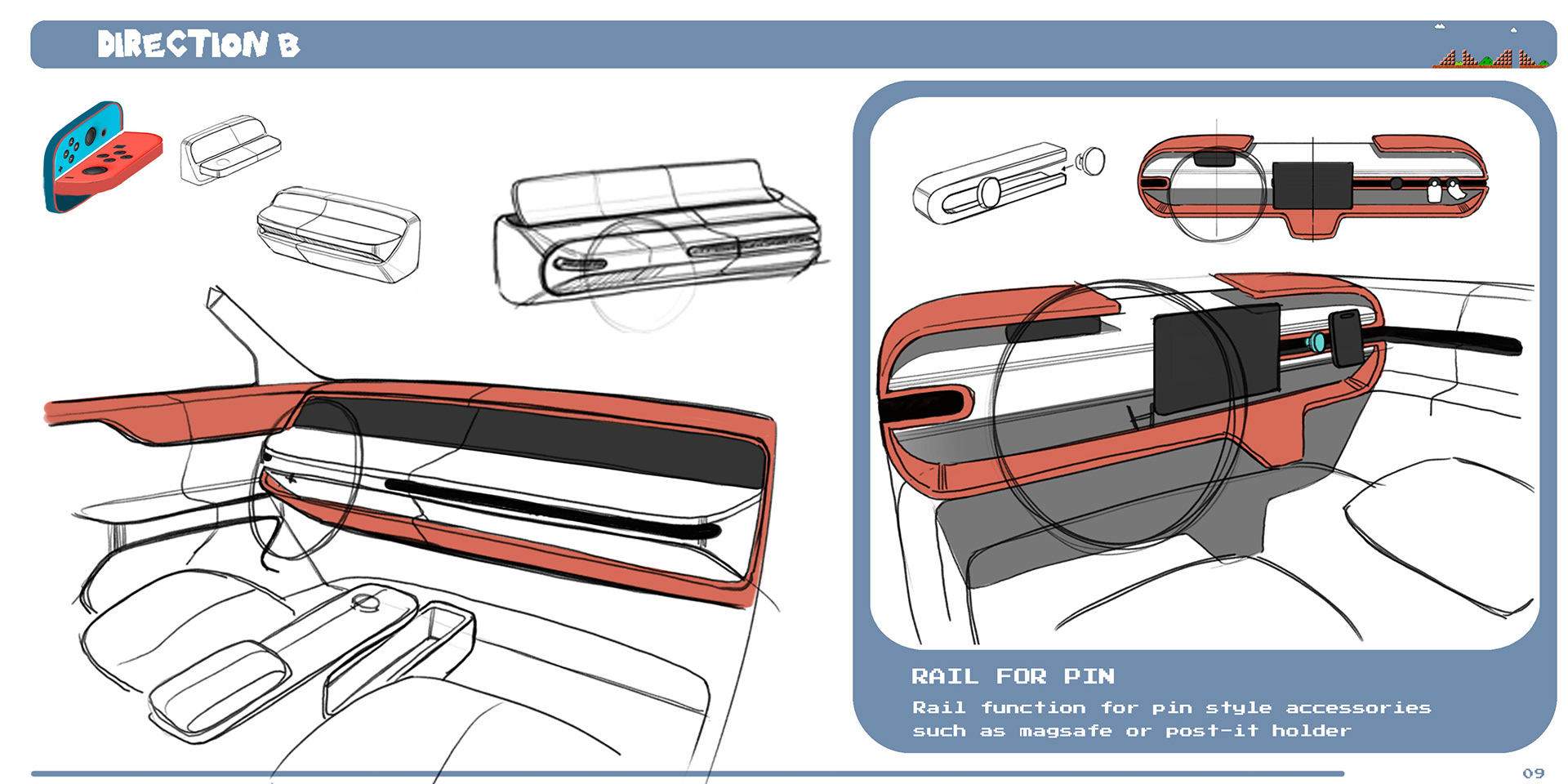 DIRECTION B

RAIL FOR PIN

Rail function for pin style accessories such as magsafe or post-it holder

09