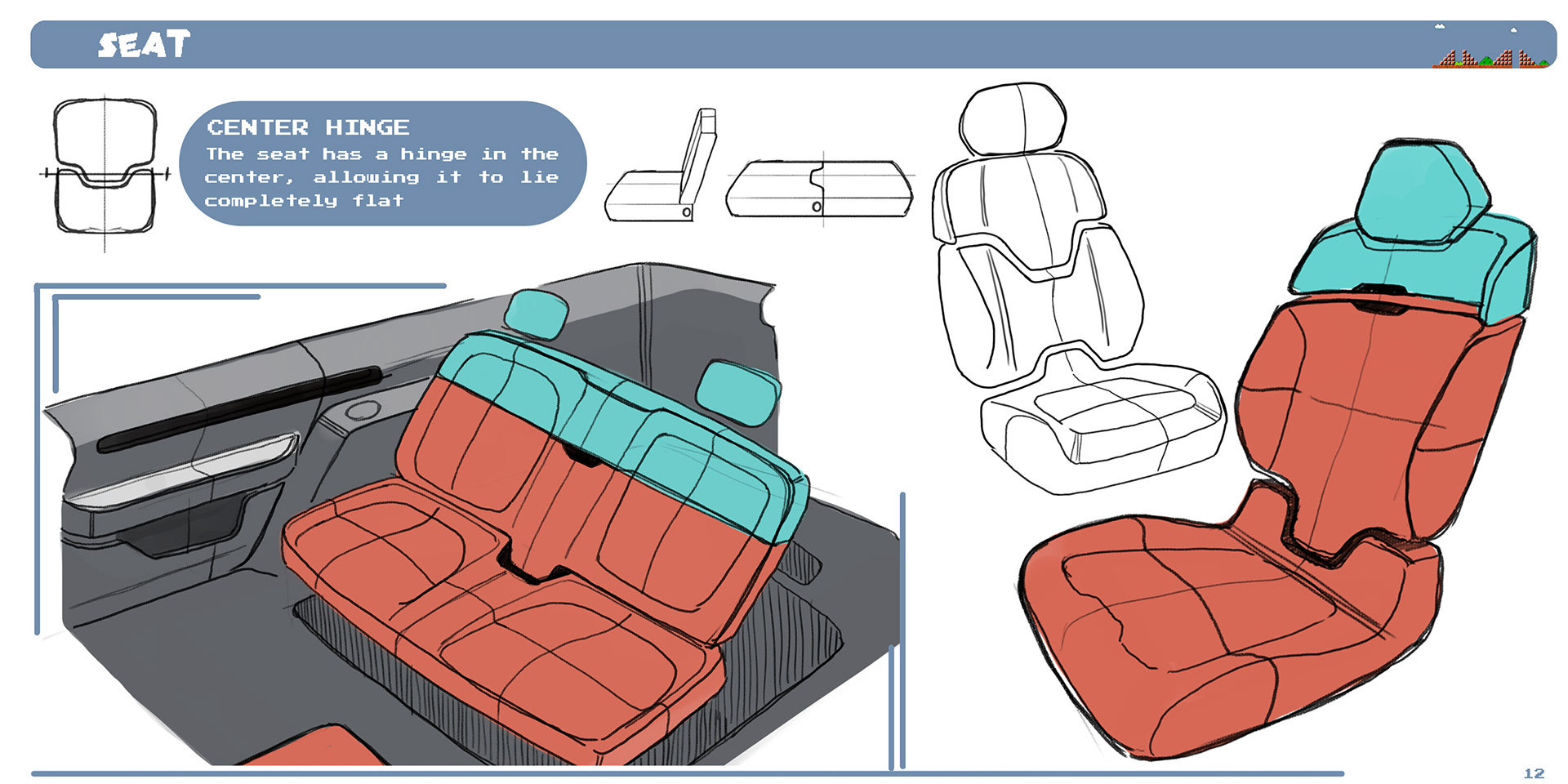 SEAT

CENTER HINGE
The seat has a hinge in the center, allowing it to lie completely flat

12