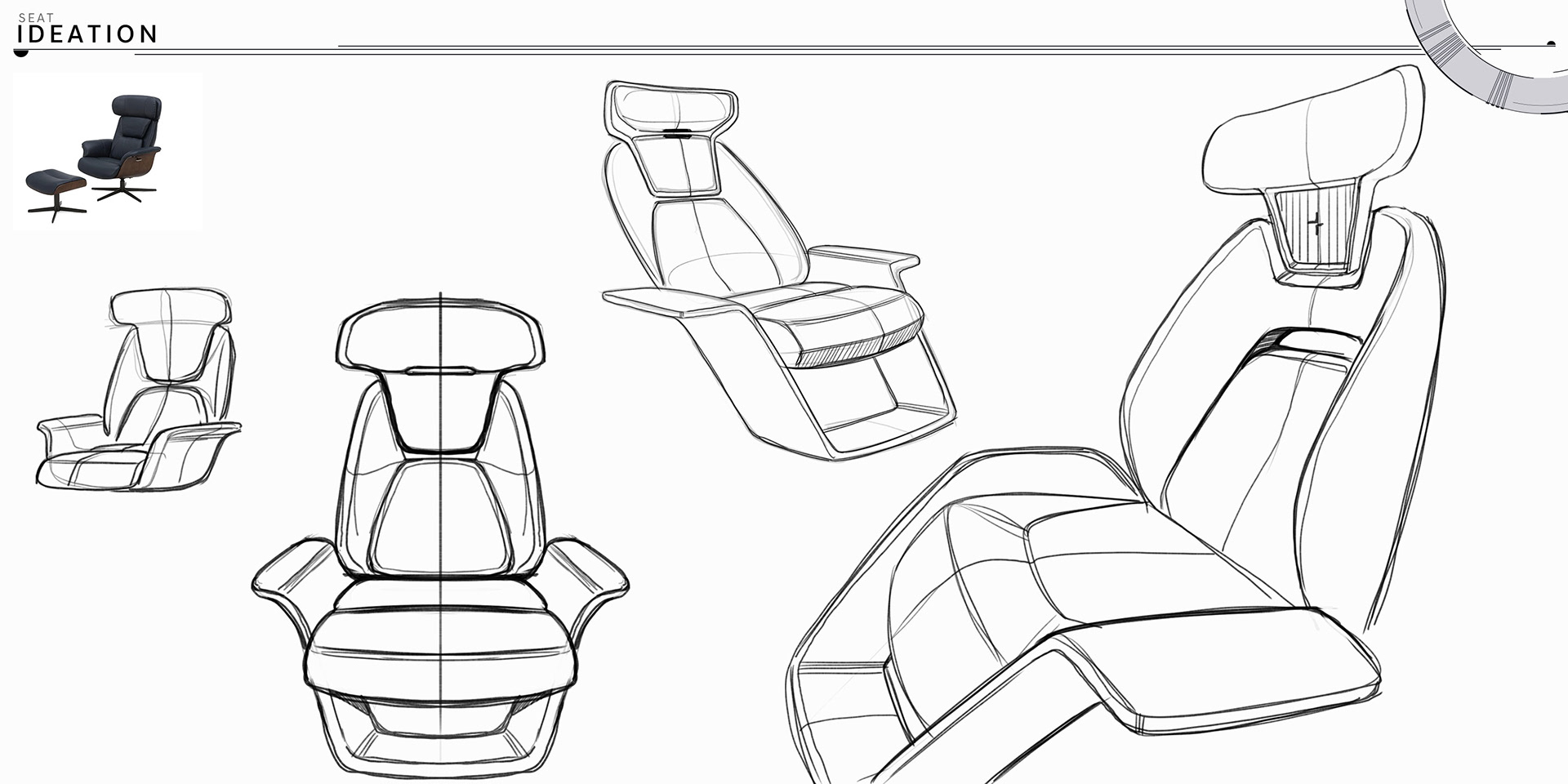 SEAT
IDEATION