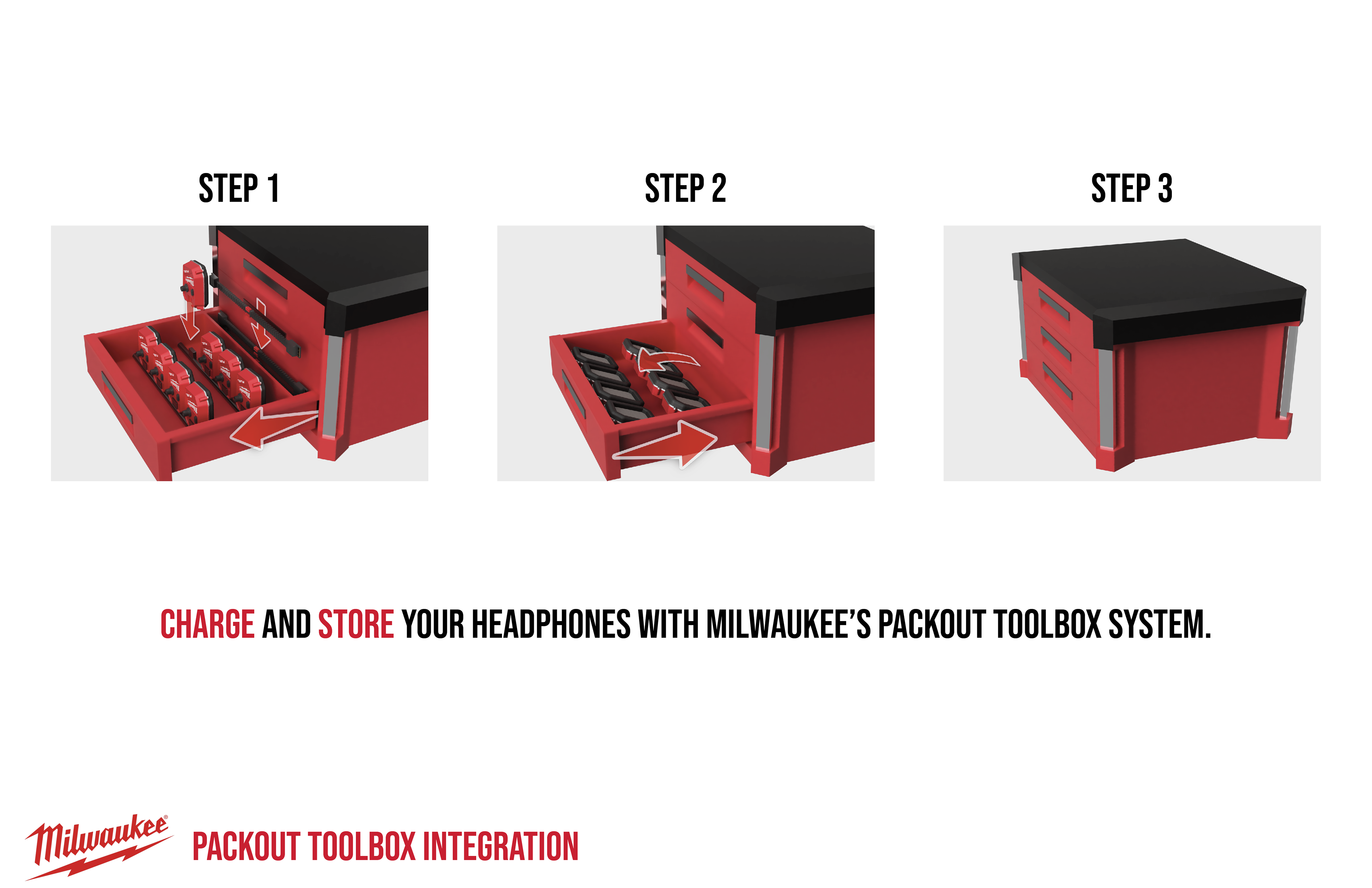 STEP 1

STEP 2

STEP 3

CHARGE AND STORE YOUR HEADPHONES WITH MILWAUKEE'S PACKOUT TOOLBOX SYSTEM.

Milwaukee®

PACKOUT TOOLBOX INTEGRATION