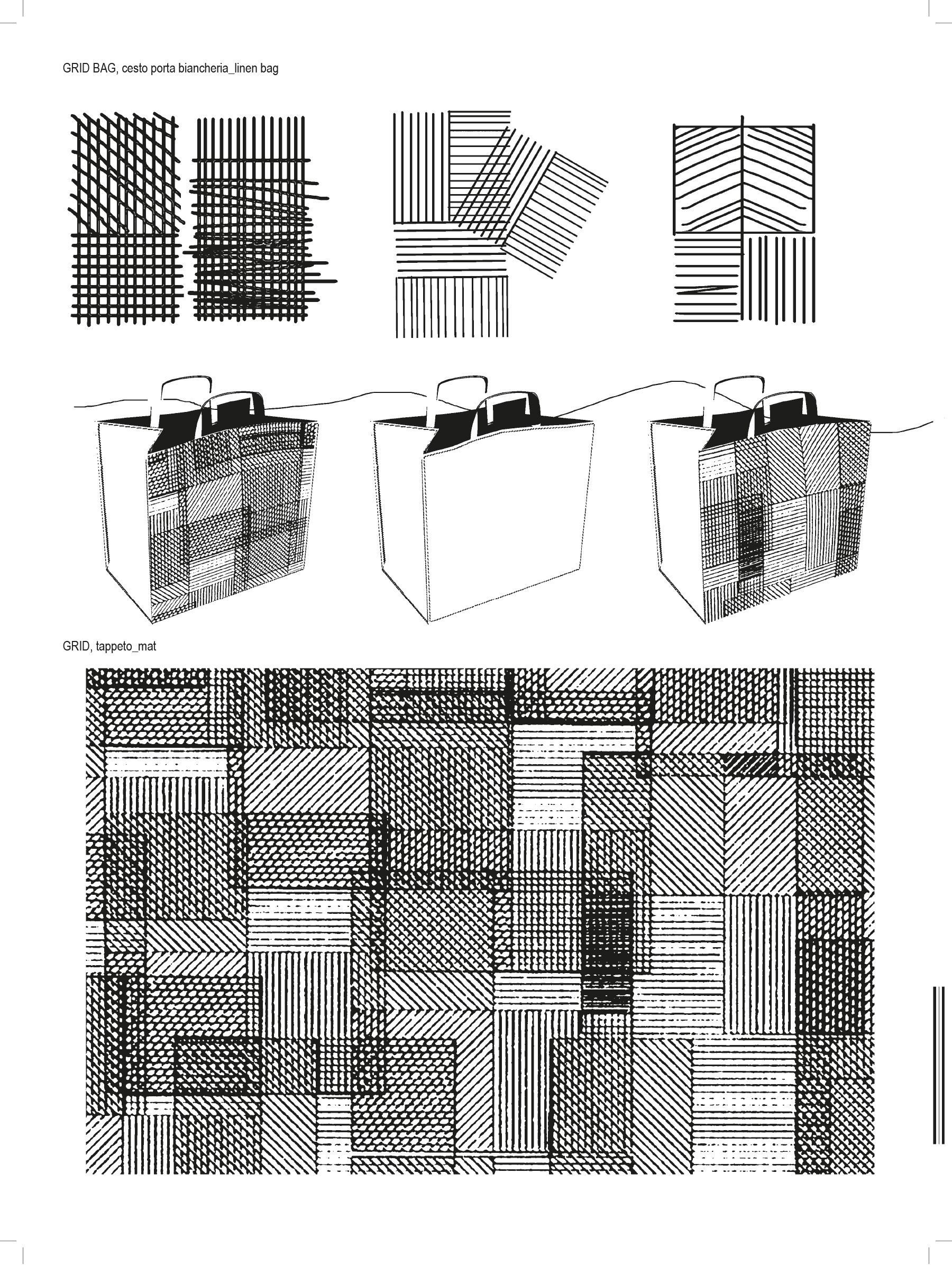 GRID BAG, cesto porta biancheria_linen bag

GRID, tappeto_mat