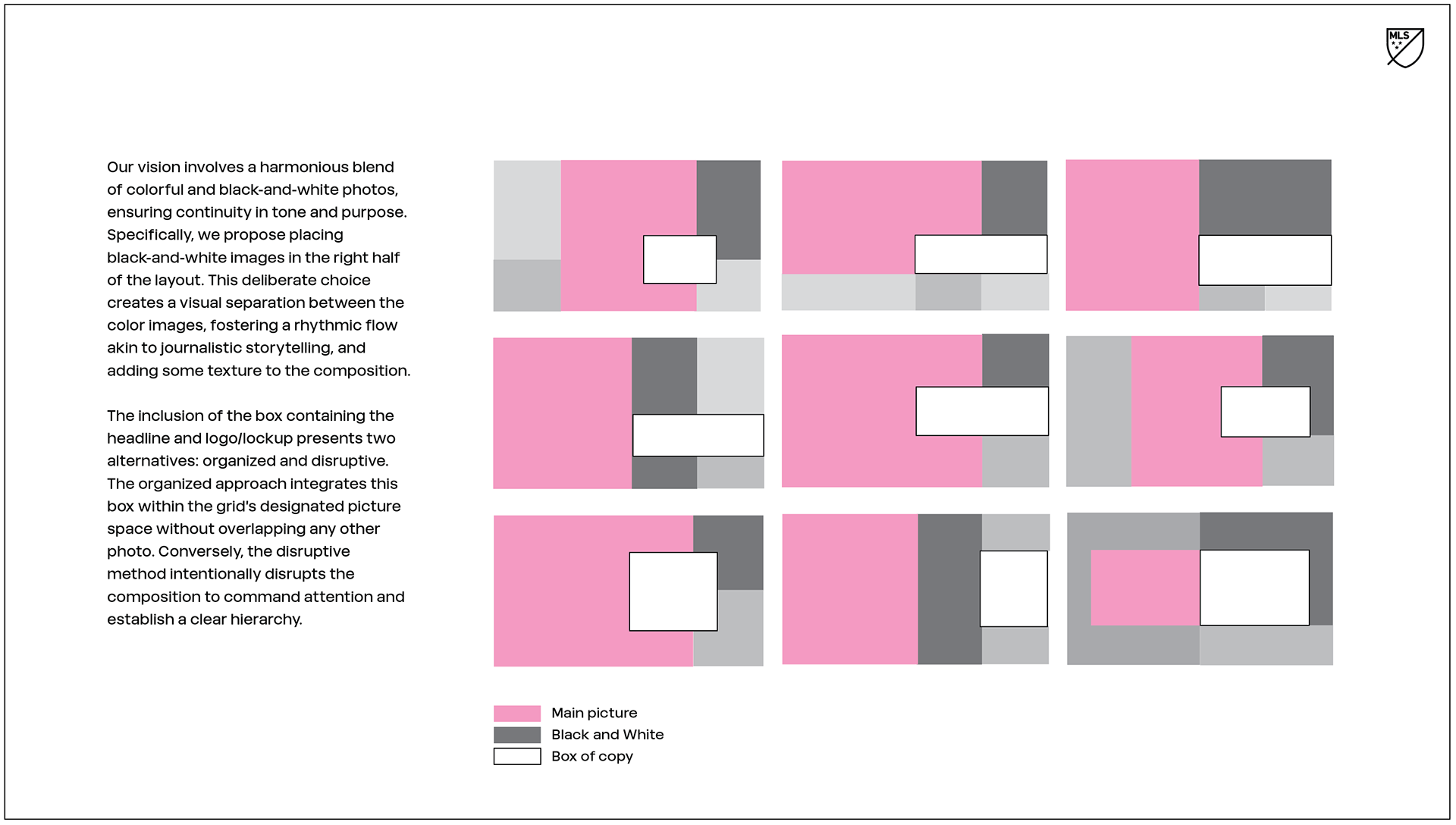 MLS

Our vision involves a harmonious blend of colorful and black-and-white photos, ensuring continuity in tone and purpose. Specifically, we propose placing black-and-white images in the right half of the layout. This deliberate choice creates a visual separation between the color images, fostering a rhythmic flow akin to journalistic storytelling, and adding some texture to the composition.

The inclusion of the box containing the headline and logo/lockup presents two alternatives: organized and disruptive. The organized approach integrates this box within the grid's designated picture space without overlapping any other photo. Conversely, the disruptive method intentionally disrupts the composition to command attention and establish a clear hierarchy.

Main picture
Black and White
Box of copy