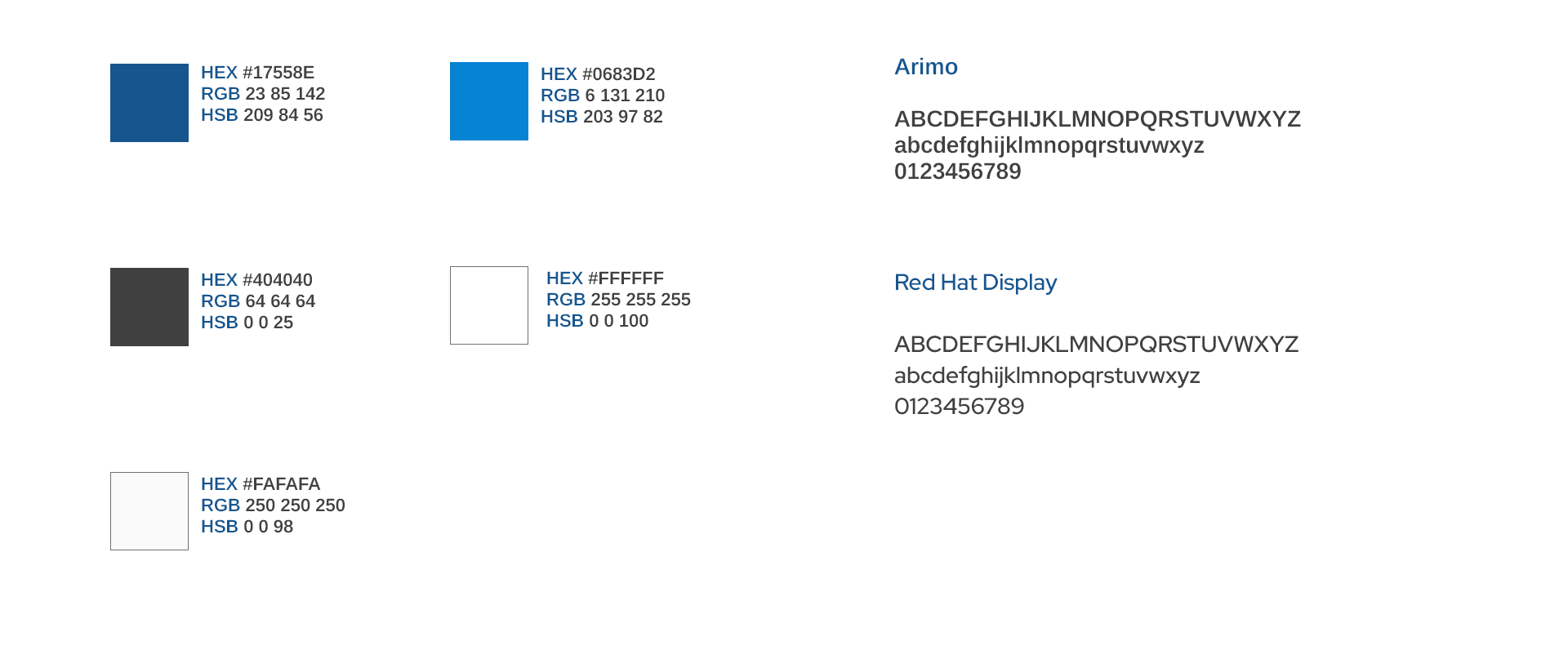 HEX #17558E
RGB 23 85 142
HSB 209 84 56

HEX #404040
RGB 64 64 64
HSB 0 0 25

HEX #FAFAFA
RGB 250 250 250
HSB 0 0 98

HEX #0683D2
RGB 6 131 210
HSB 203 97 82

HEX #FFFFFF
RGB 255 255 255
HSB 0 0 100

Arimo

ABCDEFGHIJKLMNOPQRSTUVWXYZ
abcdefghijklmnopqrstuvwxyz
0123456789

Red Hat Display

ABCDEFGHIJKLMNOPQRSTUVWXYZ
abcdefghijklmnopqrstuvwxyz
0123456789