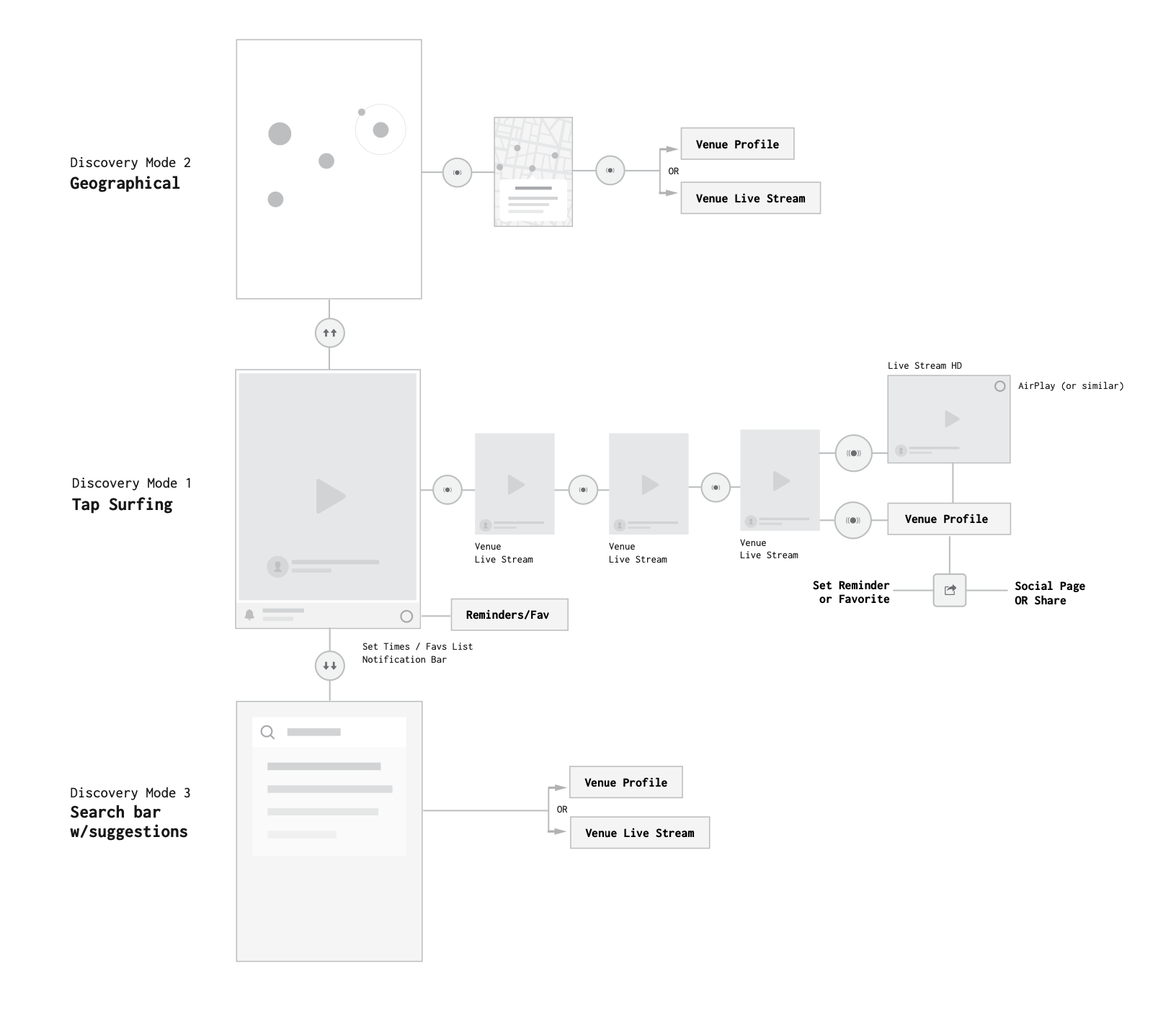 Discovery Mode 2
Geographical

Venue Profile
OR
Venue Live Stream

Discovery Mode 1
Tap Surfing

Venue
Live Stream

Venue
Live Stream

Venue
Live Stream

Live Stream HD

AirPlay (or similar)

Venue Profile

Set Reminder
or Favorite

Social Page
OR Share

Reminders/Fav

Set Times / Favs List
Notification Bar

Discovery Mode 3
Search bar
w/suggestions

Venue Profile
OR
Venue Live Stream