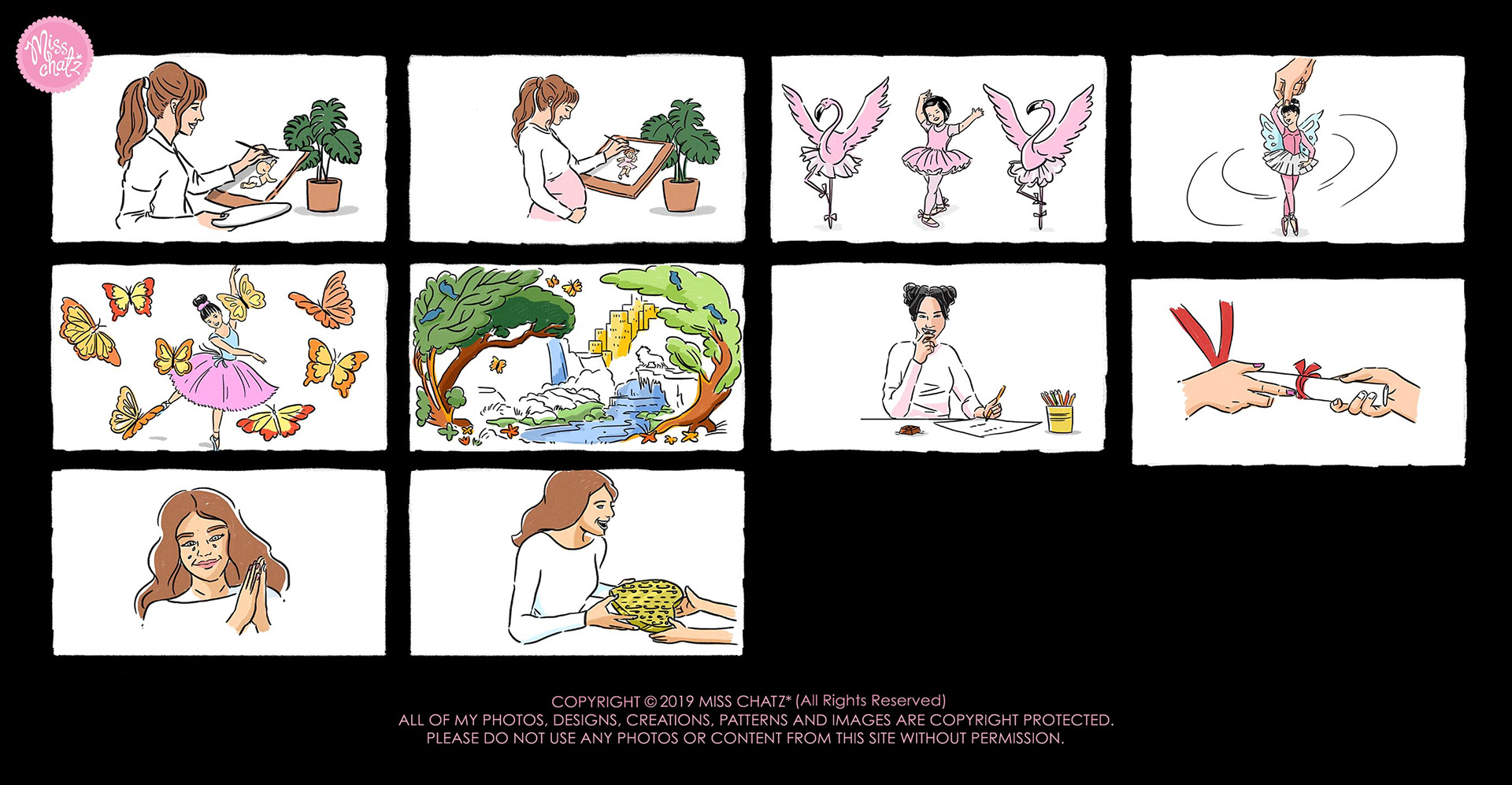 Miss chatz

COPYRIGHT © 2019 MISS CHATZ* (All Rights Reserved)
ALL OF MY PHOTOS, DESIGNS, CREATIONS, PATTERNS AND IMAGES ARE COPYRIGHT PROTECTED.
PLEASE DO NOT USE ANY PHOTOS OR CONTENT FROM THIS SITE WITHOUT PERMISSION.