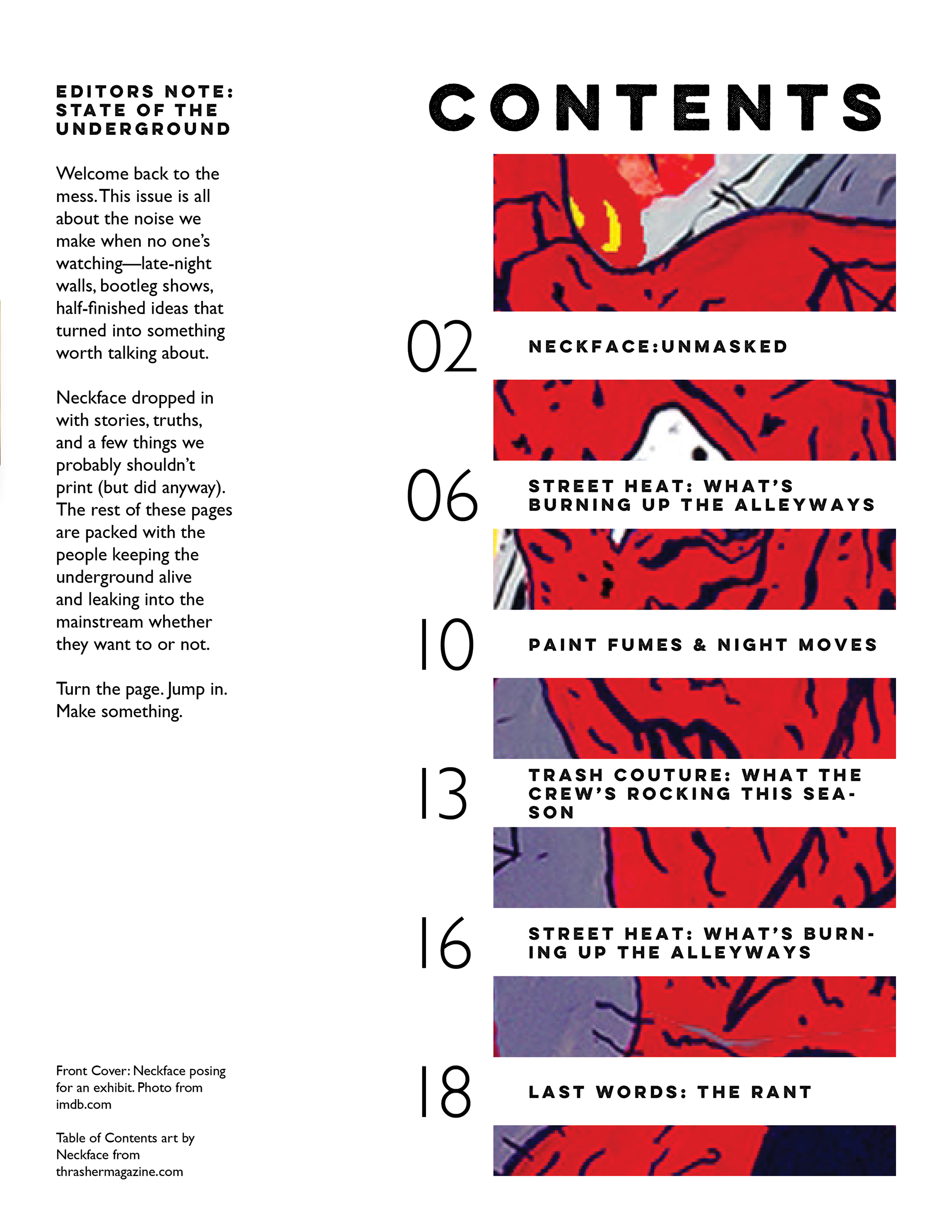 EDITORS NOTE: STATE OF THE UNDERGROUND

Welcome back to the mess. This issue is all about the noise we make when no one's watching—late-night walls, bootleg shows, half-finished ideas that turned into something worth talking about.

Neckface dropped in with stories, truths, and a few things we probably shouldn't print (but did anyway). The rest of these pages are packed with the people keeping the underground alive and leaking into the mainstream whether they want to or not.

Turn the page. Jump in. Make something.

Front Cover: Neckface posing for an exhibit. Photo from imdb.com

Table of Contents art by Neckface from thrashermagazine.com

CONTENTS

02 NECKFACE:UNMASKED

06 STREET HEAT: WHAT'S BURNING UP THE ALLEYWAYS

10 PAINT FUMES & NIGHT MOVES

13 TRASH COUTURE: WHAT THE CREW'S ROCKING THIS SEASON

16 STREET HEAT: WHAT'S BURNING UP THE ALLEYWAYS

18 LAST WORDS: THE RANT