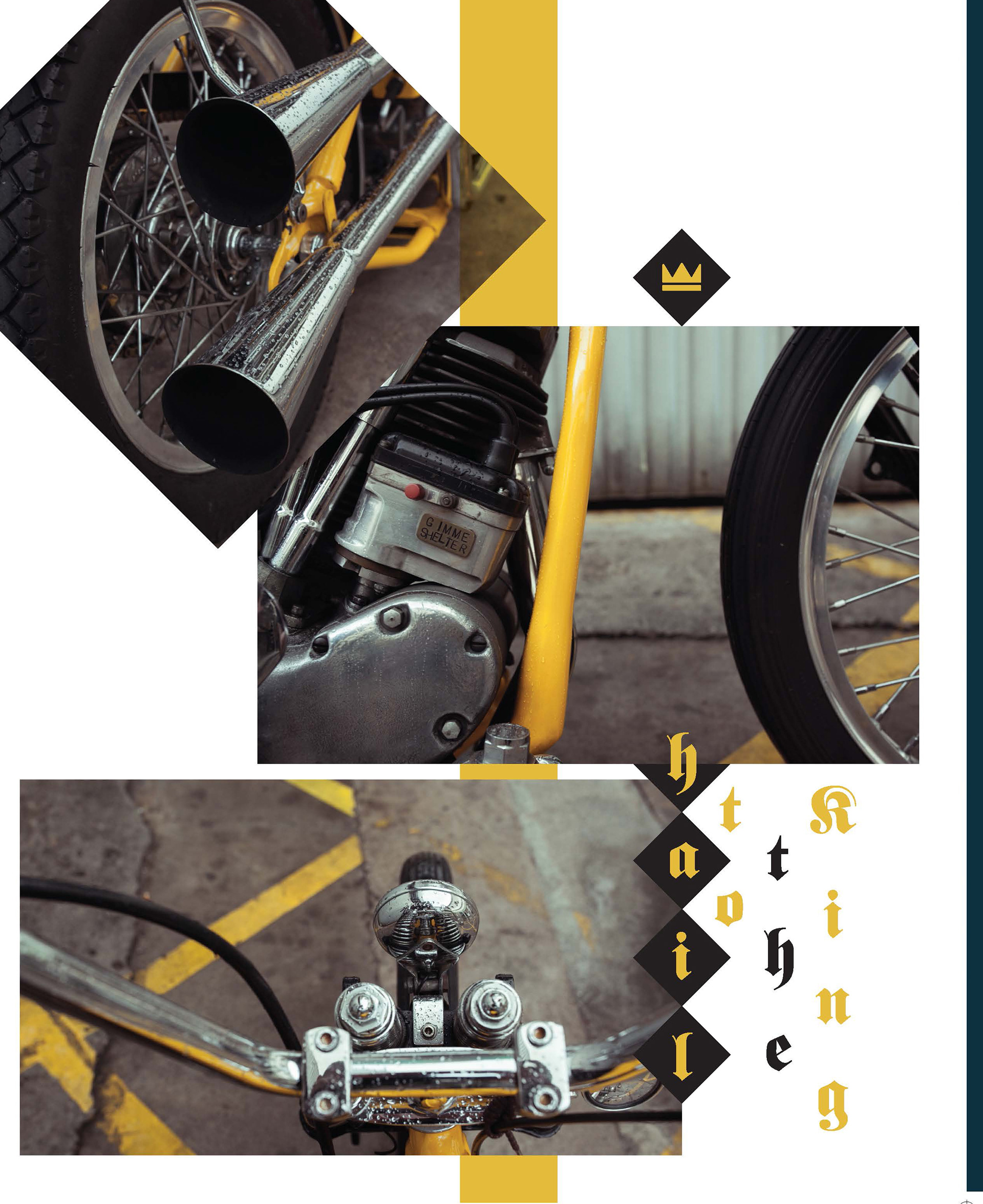 GIMME SHELTER

hail to the King