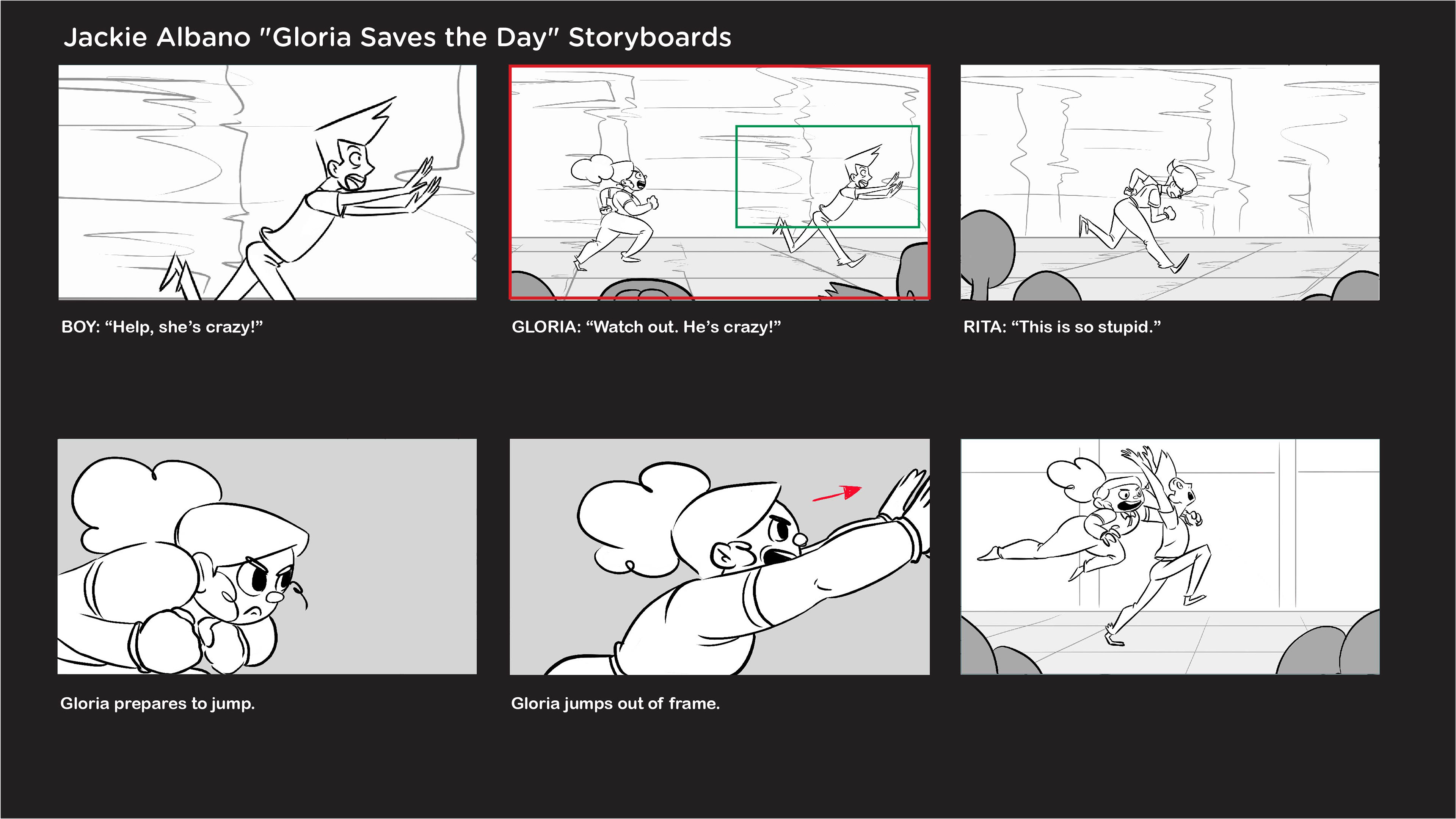 Jackie Albano "Gloria Saves the Day" Storyboards

BOY: “Help, she’s crazy!”

GLORIA: “Watch out. He’s crazy!”

RITA: “This is so stupid.”

Gloria prepares to jump.

Gloria jumps out of frame.