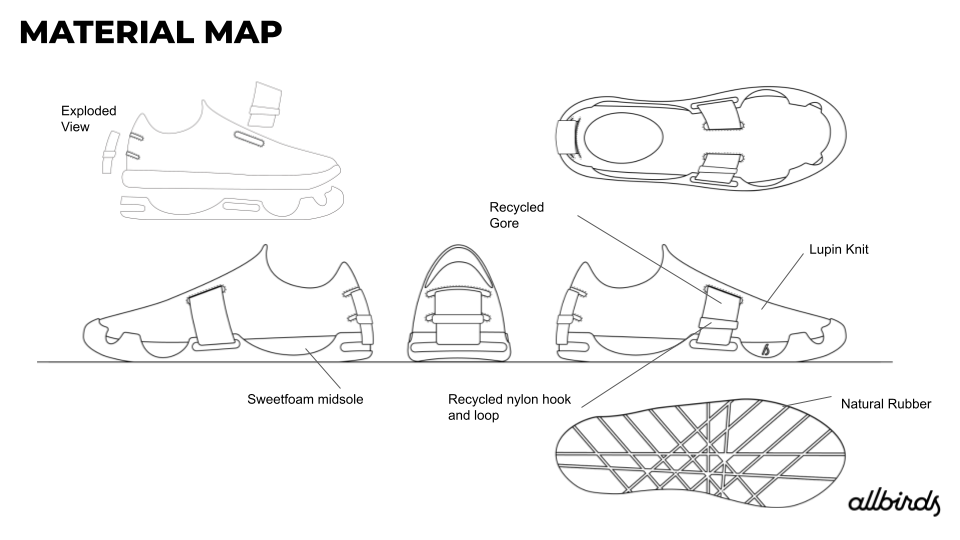 MATERIAL MAP

Exploded View

Recycled Gore

Lupin Knit

Sweetfoam midsole

Recycled nylon hook and loop

Natural Rubber

allbirds