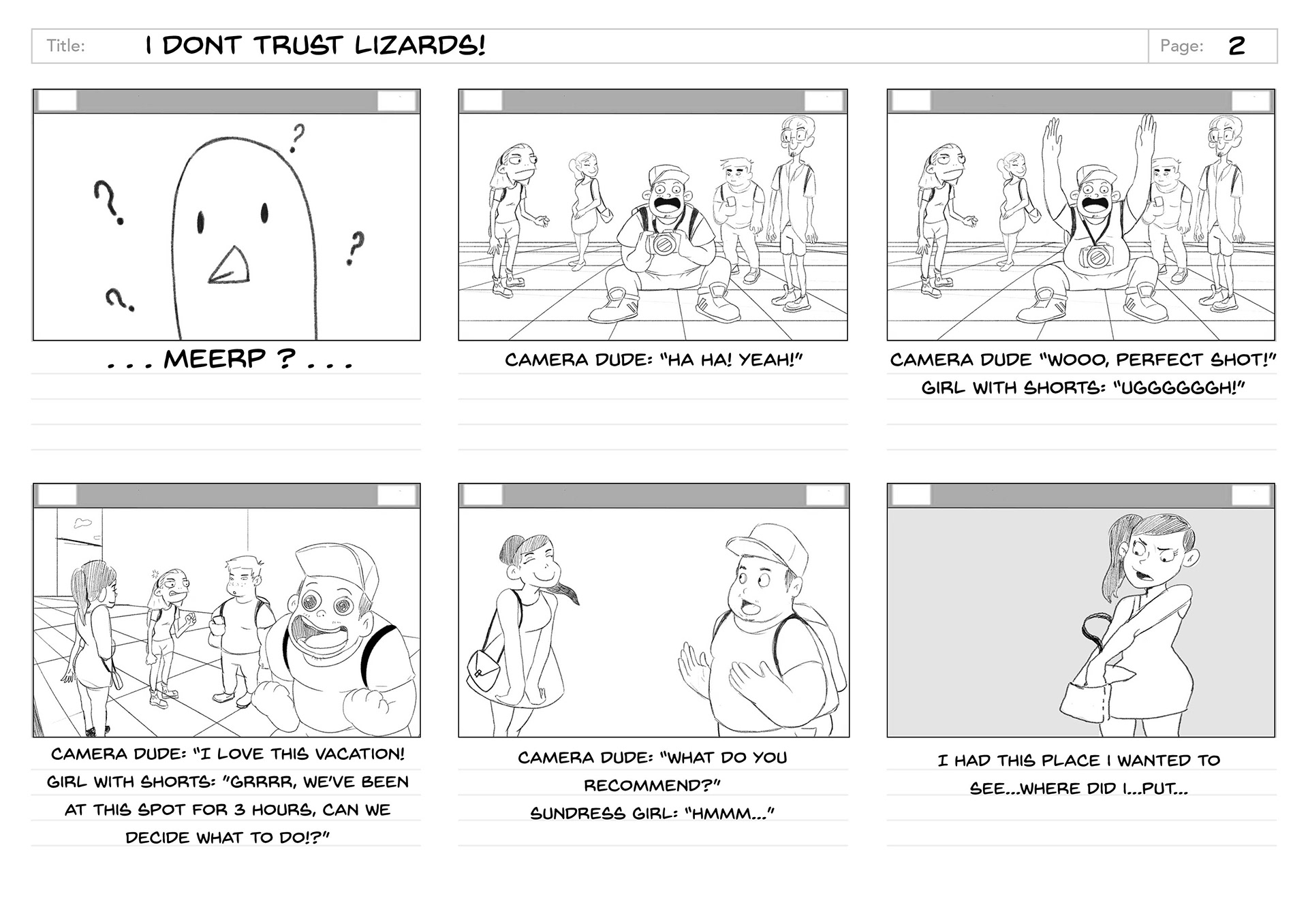 Title: I DONT TRUST LIZARDS!

Page: 2

? ? ? ?

. . . MEERP ? . . .

CAMERA DUDE: "HA HA! YEAH!"

CAMERA DUDE "WOOO, PERFECT SHOT!"
GIRL WITH SHORTS: "UGGGGGGH!"

CAMERA DUDE: "I LOVE THIS VACATION!
GIRL WITH SHORTS: "GRRRR, WE'VE BEEN AT THIS SPOT FOR 3 HOURS, CAN WE DECIDE WHAT TO DO!?"

CAMERA DUDE: "WHAT DO YOU RECOMMEND?"
SUNDRESS GIRL: "HMMM..."

I HAD THIS PLACE I WANTED TO SEE...WHERE DID I...PUT...