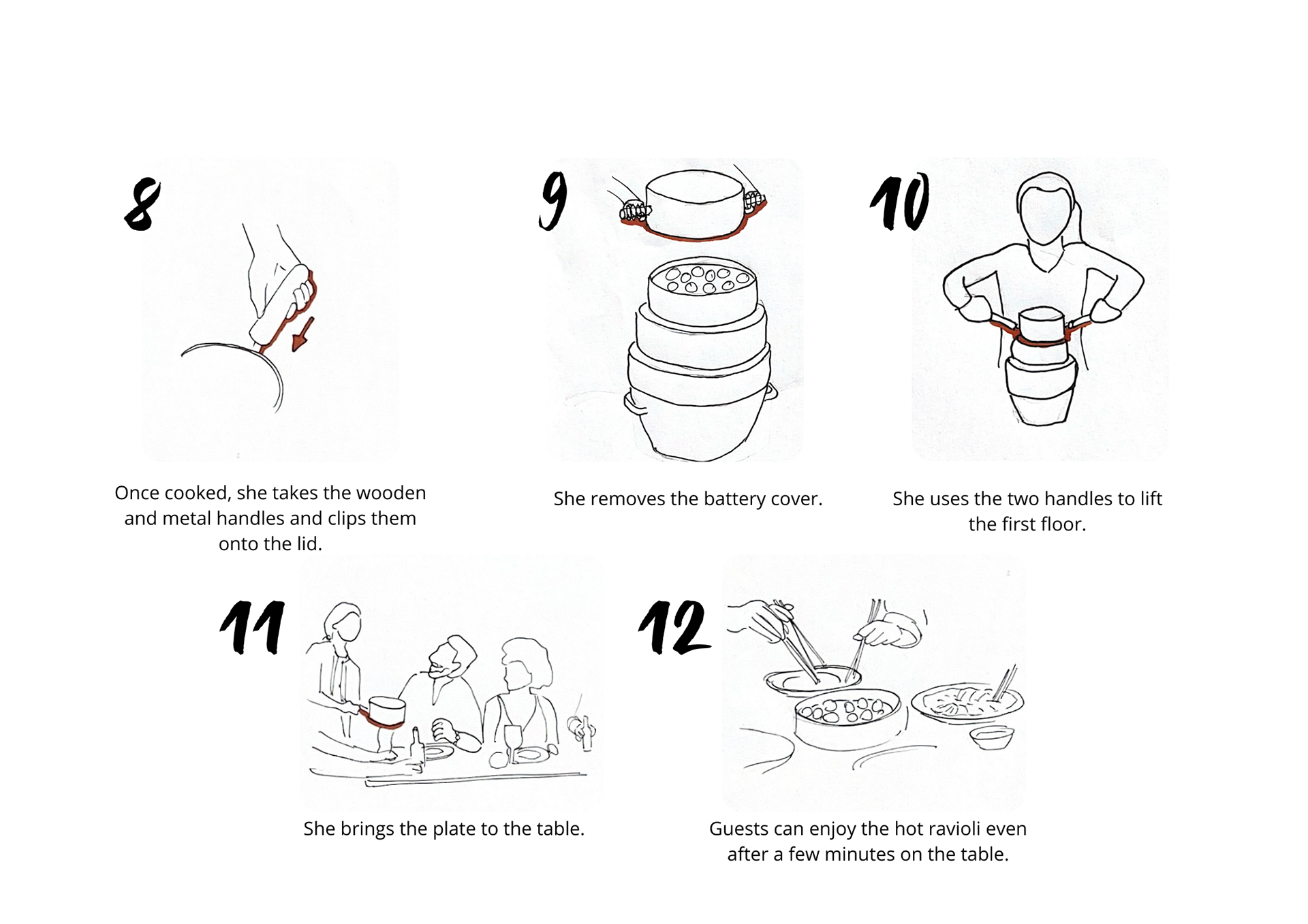 8

Once cooked, she takes the wooden and metal handles and clips them onto the lid.

9

She removes the battery cover.

10

She uses the two handles to lift the first floor.

11

She brings the plate to the table.

12

Guests can enjoy the hot ravioli even after a few minutes on the table.