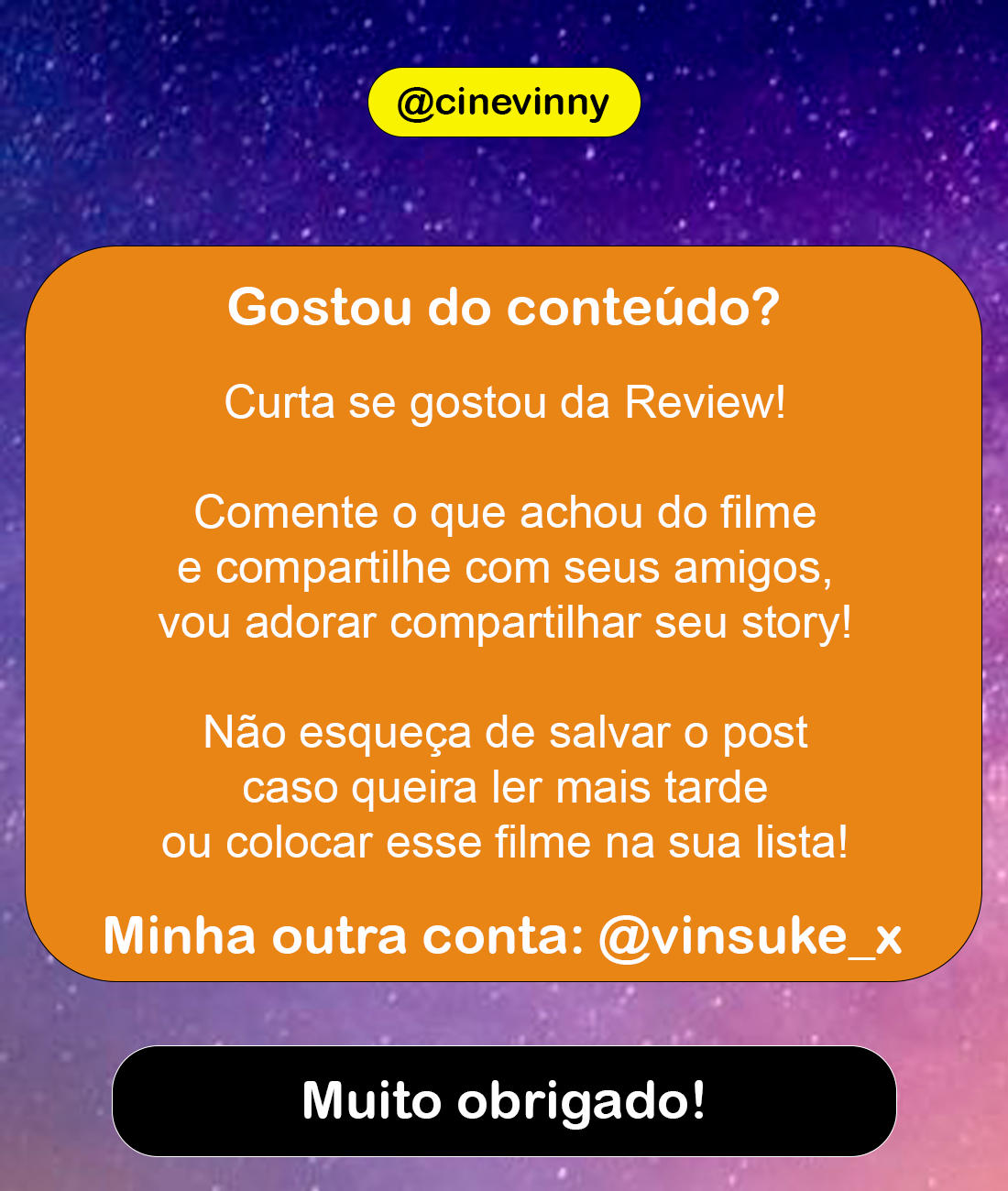 @cinevinny

Gostou do conteúdo?

Curta se gostou da Review!

Comente o que achou do filme e compartilhe com seus amigos, vou adorar compartilhar seu story!

Não esqueça de salvar o post caso queira ler mais tarde ou colocar esse filme na sua lista!

Minha outra conta: @vinsuke_x

Muito obrigado!