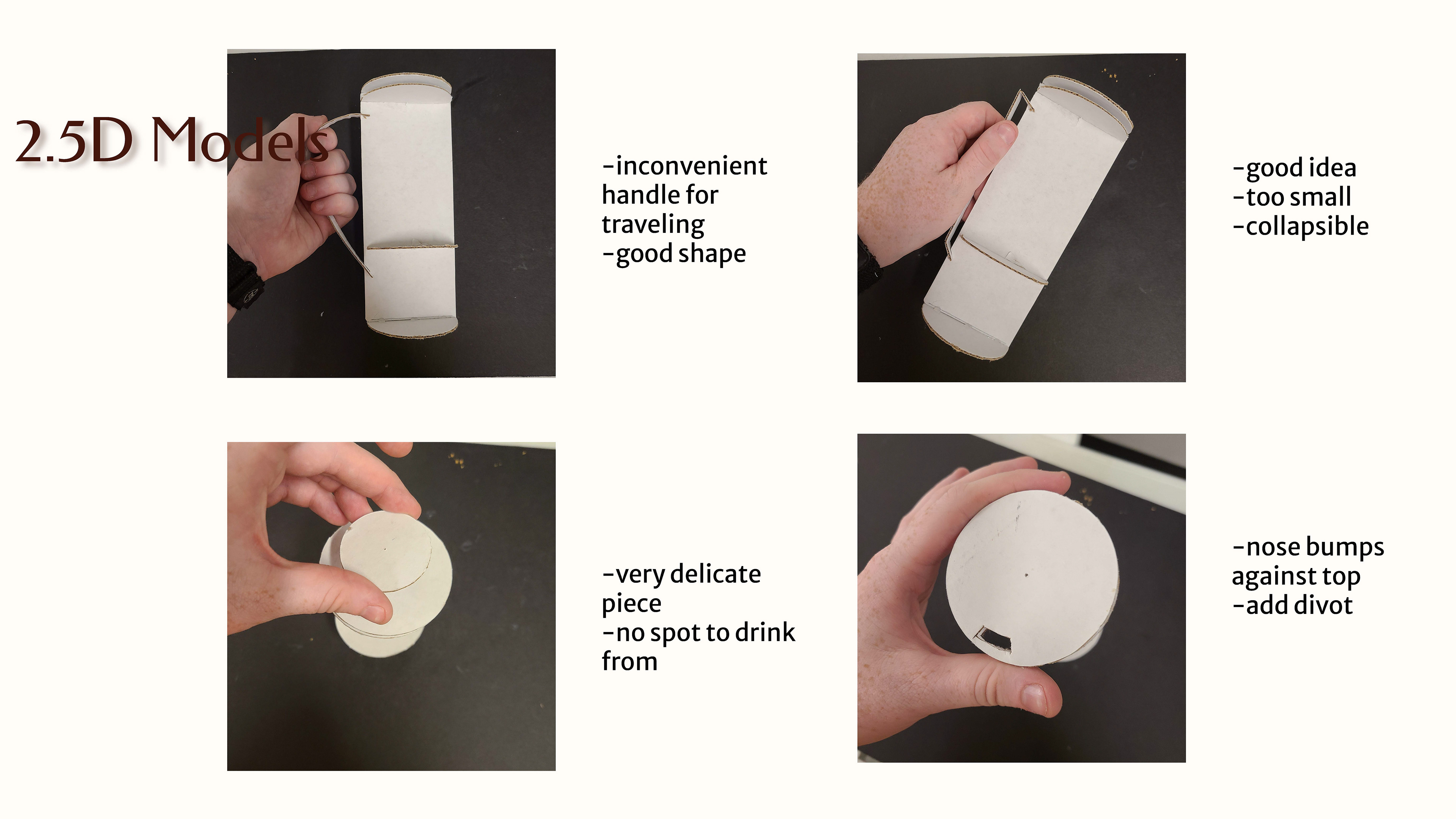 2.5D Models

-inconvenient handle for traveling
-good shape

-good idea
-too small
-collapsible

-very delicate piece
-no spot to drink from

-nose bumps against top
-add divot