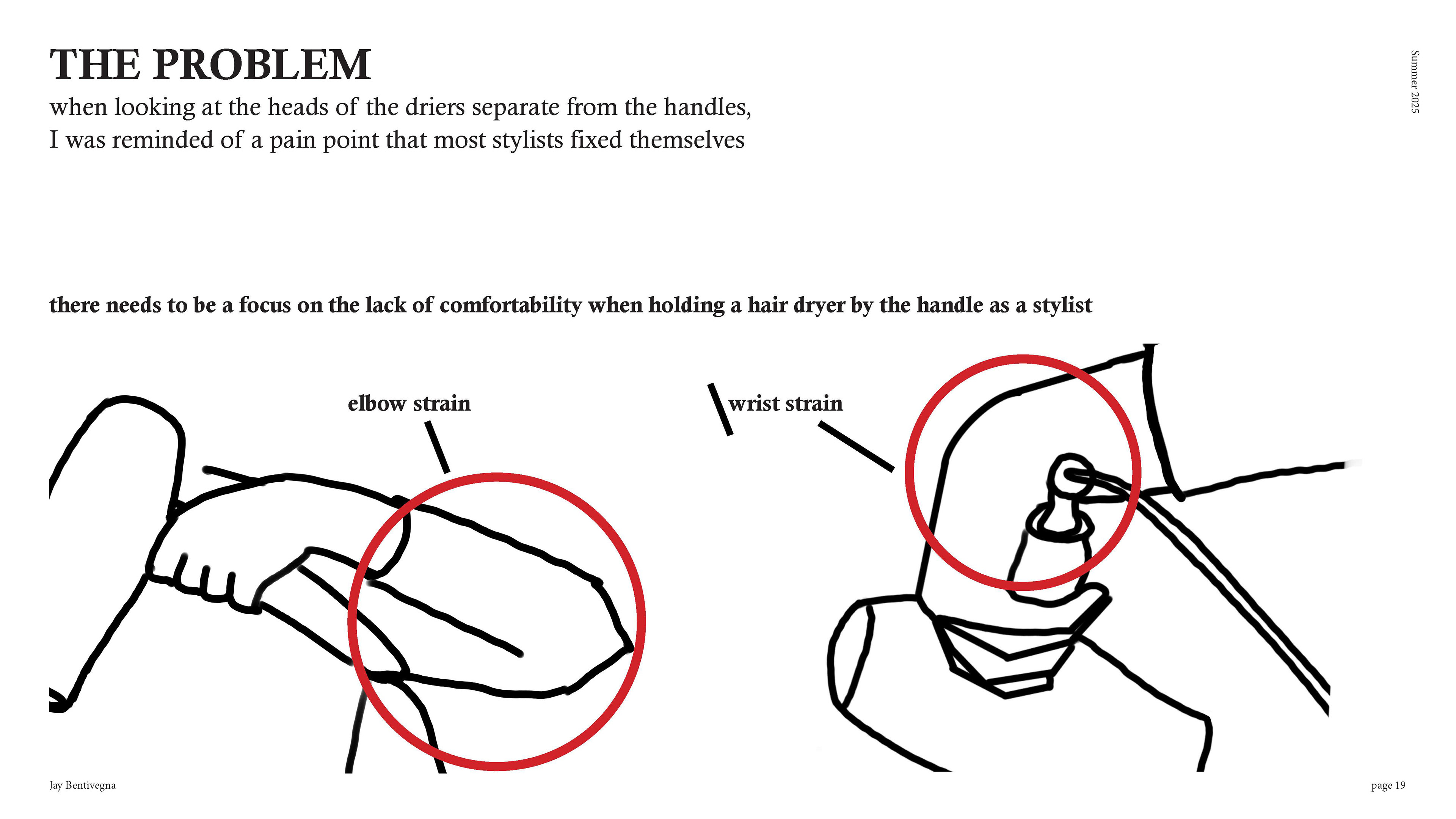 THE PROBLEM

when looking at the heads of the driers separate from the handles, I was reminded of a pain point that most stylists fixed themselves

Summer 2025

there needs to be a focus on the lack of comfortability when holding a hair dryer by the handle as a stylist

elbow strain

wrist strain

Jay Bentivegna

page 19