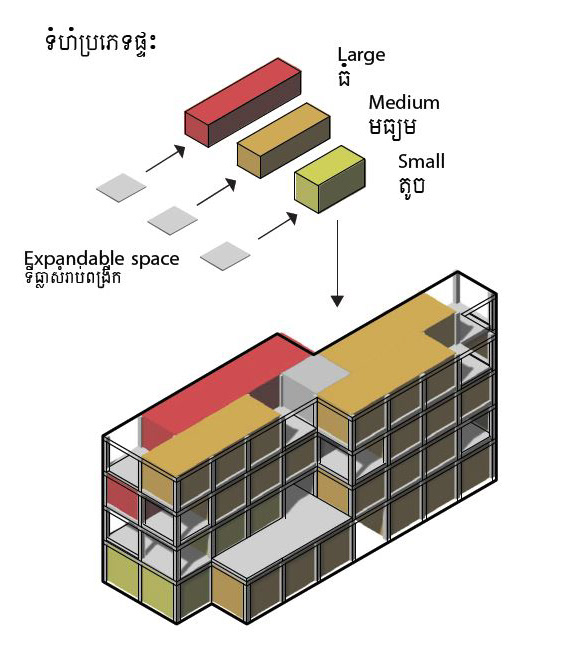 ទំហំប្រភេទផ្ទះ

Large
ធំ

Medium
មធ្យម

Small
តូច

Expandable space
ទីធ្លាសំរាប់ពង្រីក