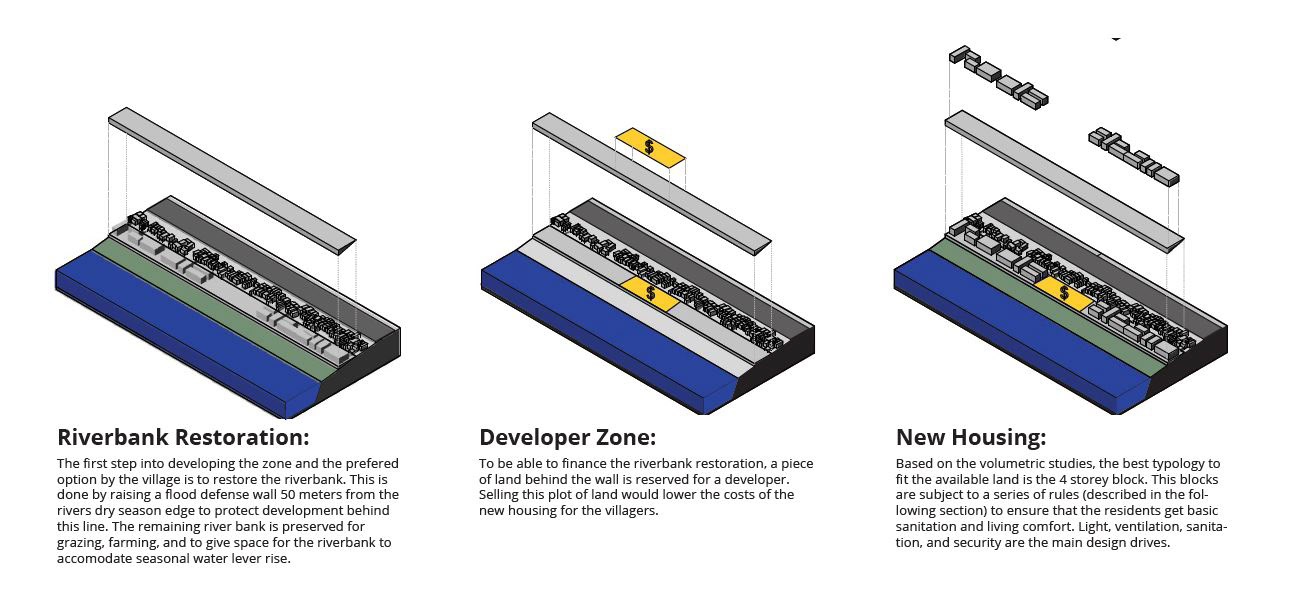 $

$

$

Riverbank Restoration:

The first step into developing the zone and the prefered option by the village is to restore the riverbank. This is done by raising a flood defense wall 50 meters from the rivers dry season edge to protect development behind this line. The remaining river bank is preserved for grazing, farming, and to give space for the riverbank to accomodate seasonal water lever rise.

Developer Zone:

To be able to finance the riverbank restoration, a piece of land behind the wall is reserved for a developer. Selling this plot of land would lower the costs of the new housing for the villagers.

New Housing:

Based on the volumetric studies, the best typology to fit the available land is the 4 storey block. This blocks are subject to a series of rules (described in the following section) to ensure that the residents get basic sanitation and living comfort. Light, ventilation, sanitation, and security are the main design drives.