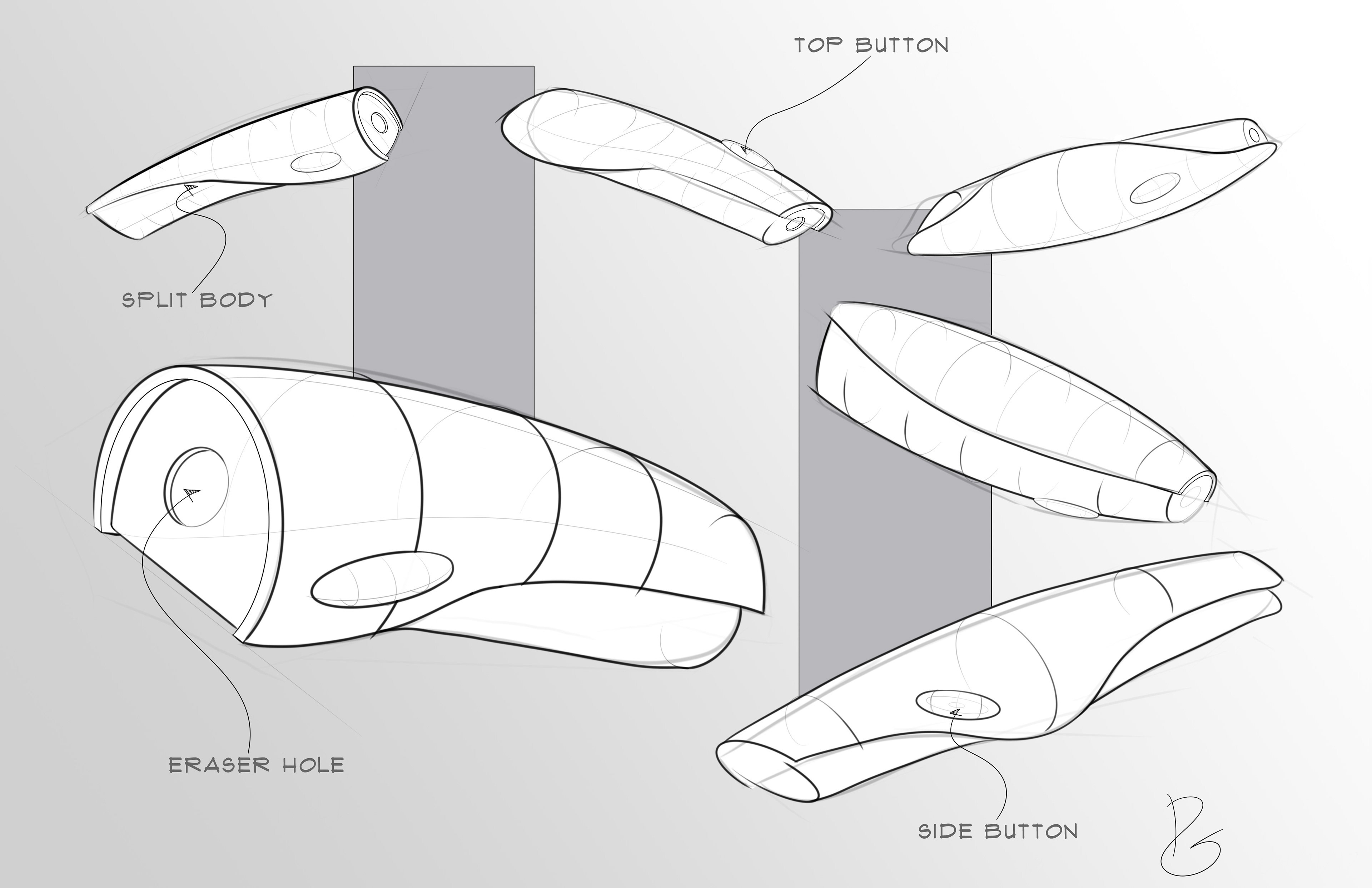 TOP BUTTON

SPLIT BODY

ERASER HOLE

SIDE BUTTON