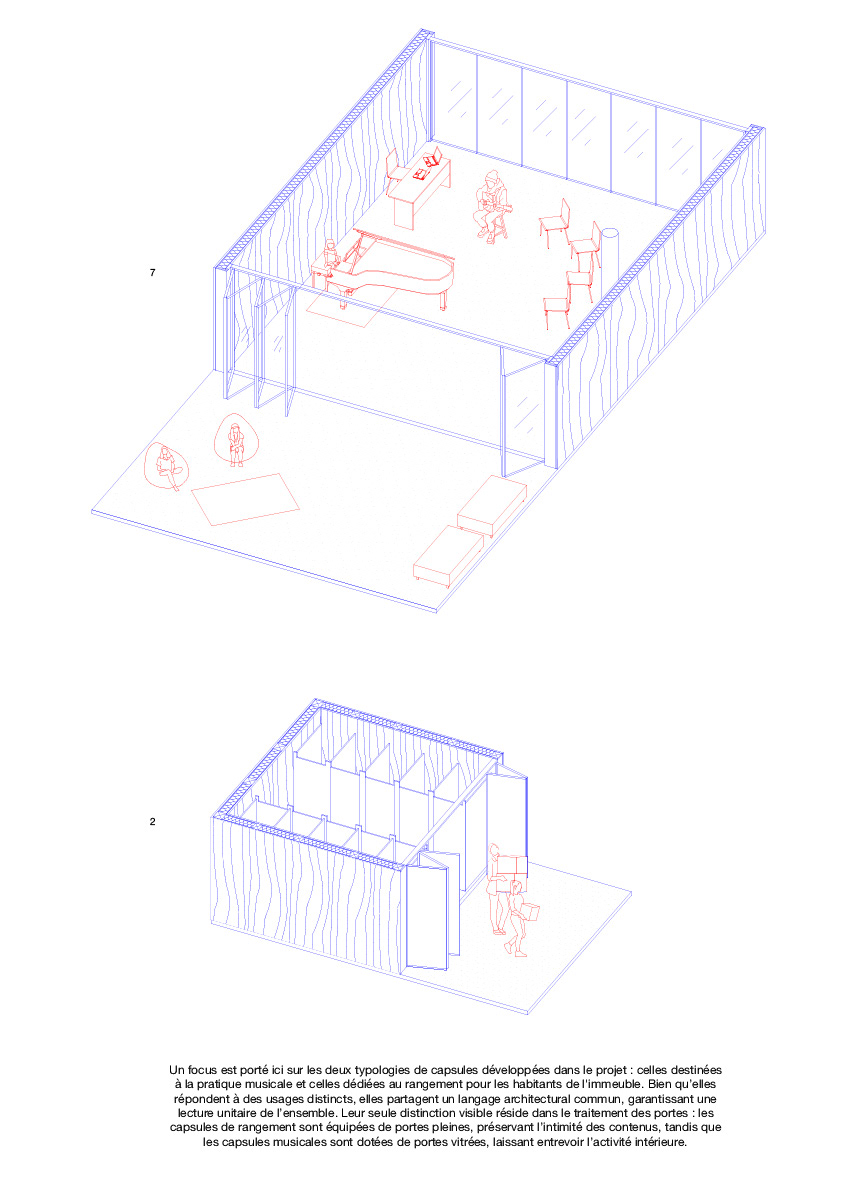 7

2

Un focus est porté ici sur les deux typologies de capsules développées dans le projet : celles destinées à la pratique musicale et celles dédiées au rangement pour les habitants de l'immeuble. Bien qu'elles répondent à des usages distincts, elles partagent un langage architectural commun, garantissant une lecture unitaire de l'ensemble. Leur seule distinction visible réside dans le traitement des portes : les capsules de rangement sont équipées de portes pleines, préservant l'intimité des contenus, tandis que les capsules musicales sont dotées de portes vitrées, laissant entrevoir l'activité intérieure.