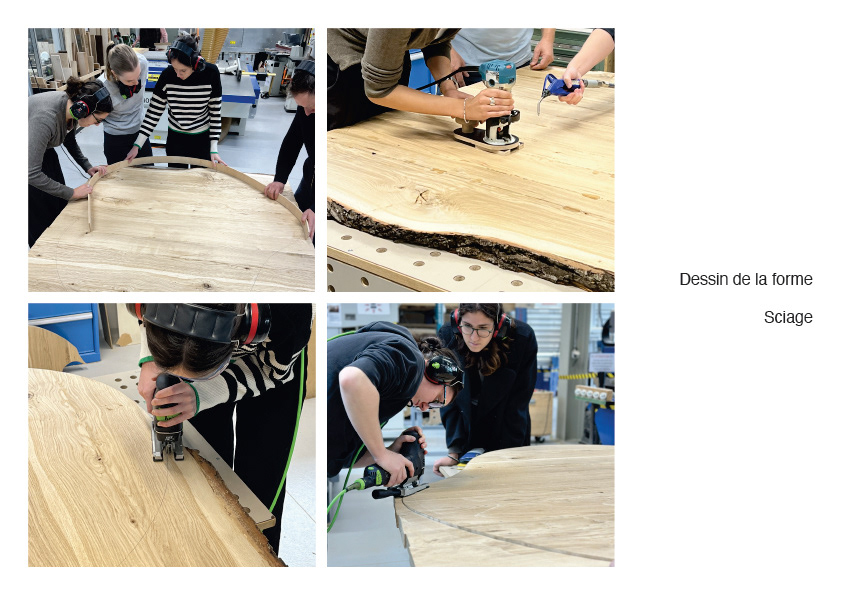 Dessin de la forme

Sciage