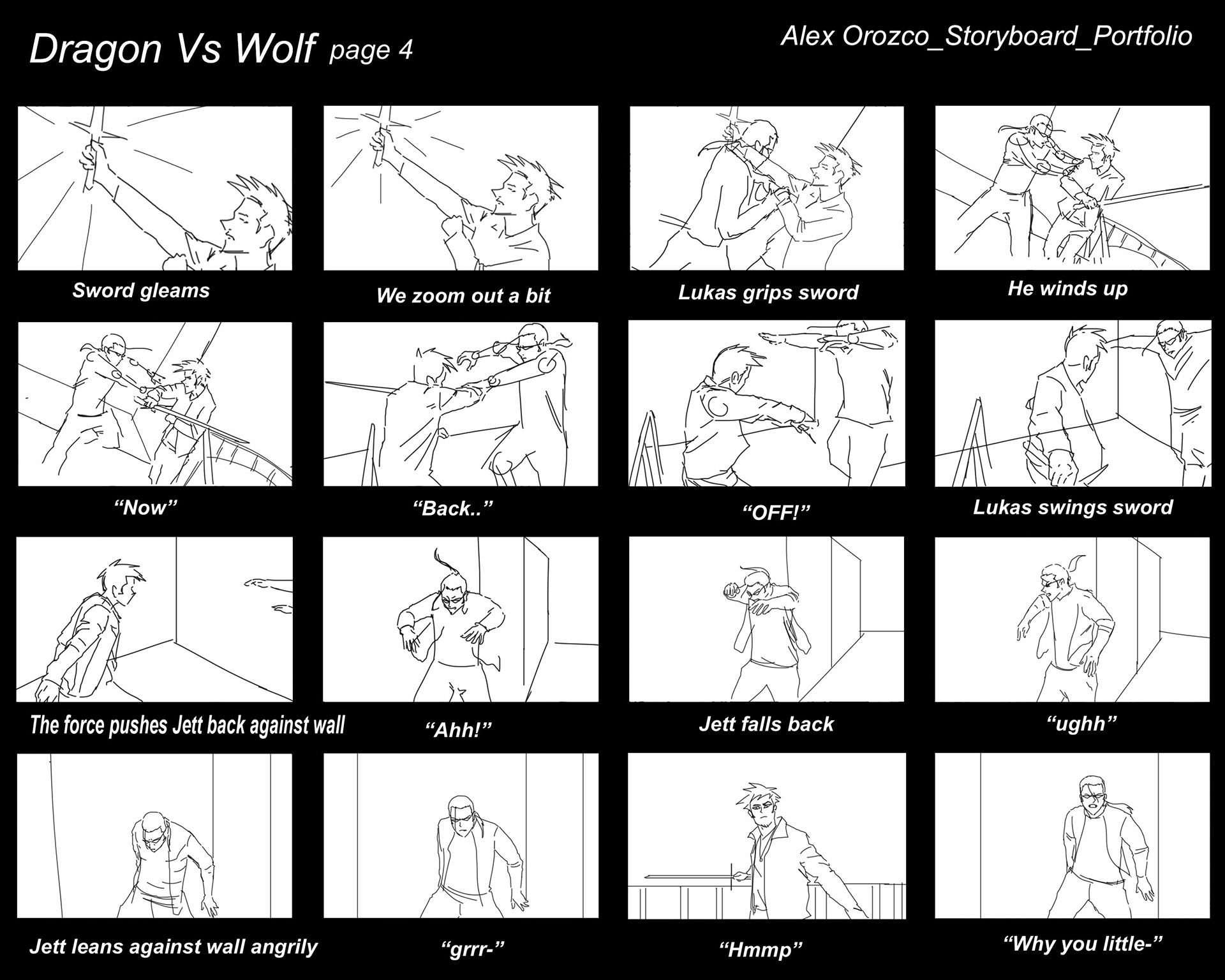 Dragon Vs Wolf page 4

Alex Orozco_Storyboard_Portfolio

Sword gleams

We zoom out a bit

Lukas grips sword

He winds up

“Now”

“Back..”

“OFF!”

Lukas swings sword

The force pushes Jett back against wall

“Ahh!”

Jett falls back

“ughh”

Jett leans against wall angrily

“grrr-”

“Hmmp”

“Why you little-”