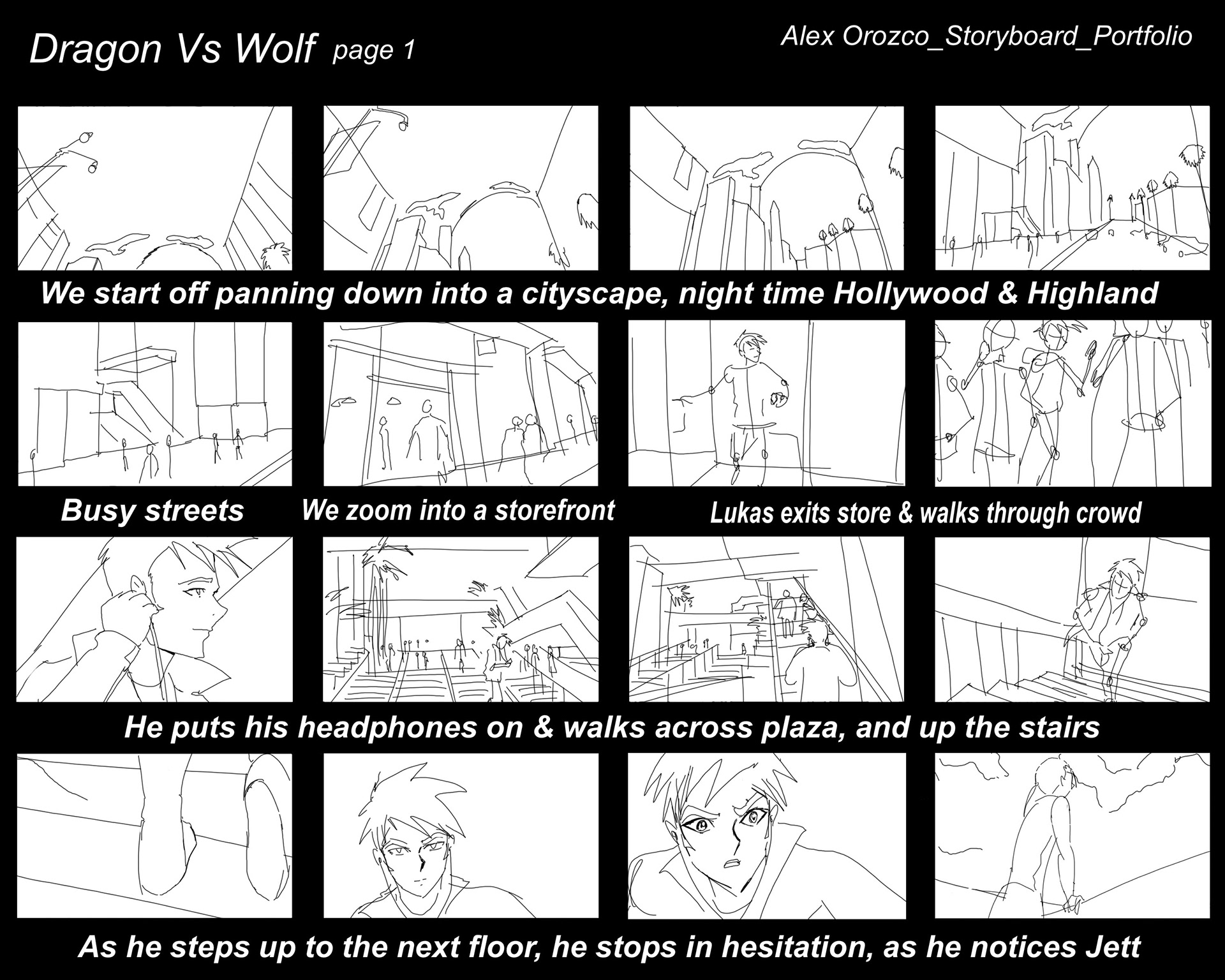 Dragon Vs Wolf page 1

Alex Orozco_Storyboard_Portfolio

We start off panning down into a cityscape, night time Hollywood & Highland

Busy streets

We zoom into a storefront

Lukas exits store & walks through crowd

He puts his headphones on & walks across plaza, and up the stairs

As he steps up to the next floor, he stops in hesitation, as he notices Jett