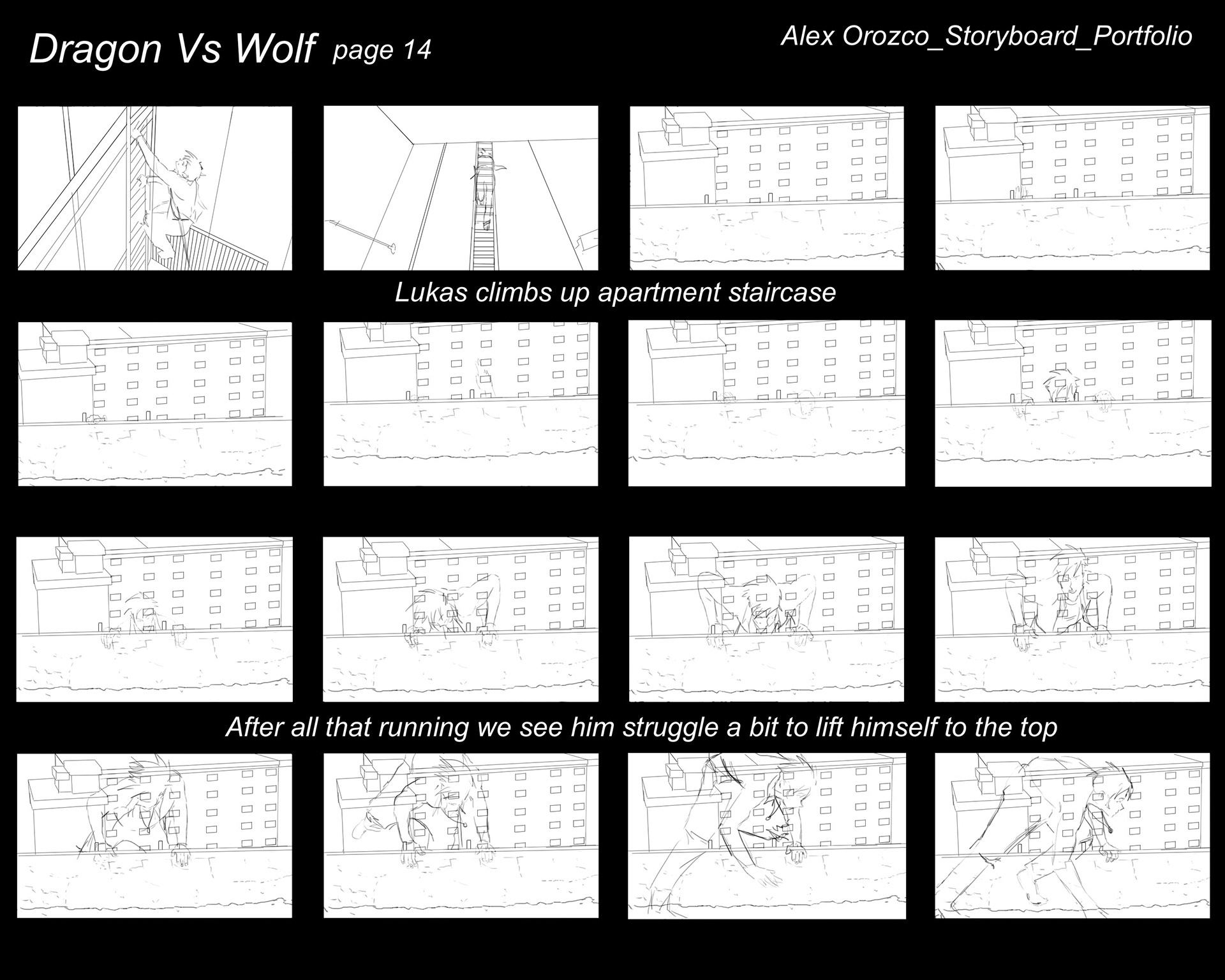 Dragon Vs Wolf page 14

Alex Orozco_Storyboard_Portfolio

Lukas climbs up apartment staircase

After all that running we see him struggle a bit to lift himself to the top