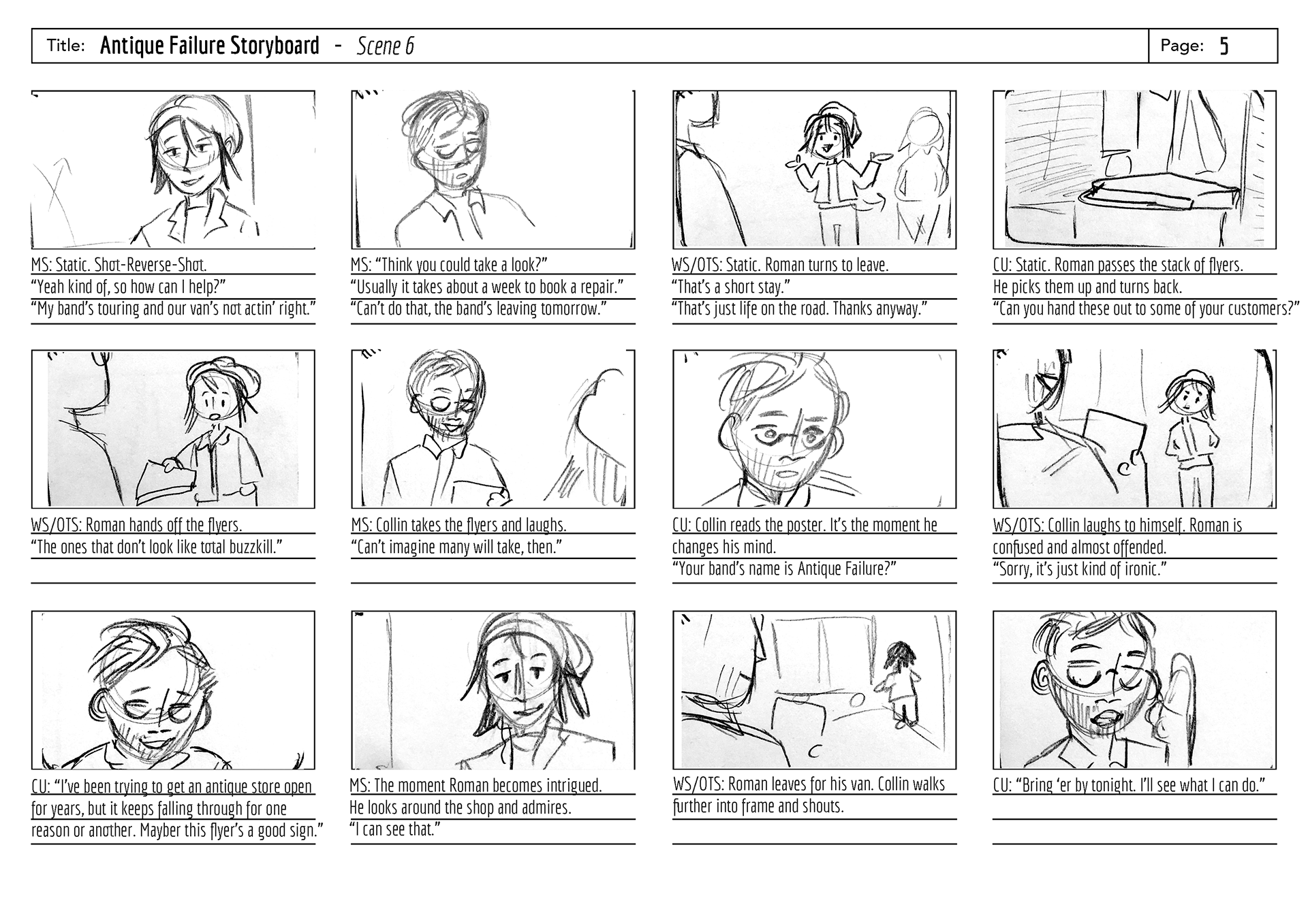 Title: Antique Failure Storyboard - Scene 6

Page: 5

MS: Static. Shot-Reverse-Shot.
“Yeah kind of, so how can I help?”
“My band’s touring and our van’s not actin’ right.”

MS: “Think you could take a look?”
“Usually it takes about a week to book a repair.”
“Can’t do that, the band’s leaving tomorrow.”

WS/OTS: Static. Roman turns to leave.
“That’s a short stay.”
“That’s just life on the road. Thanks anyway.”

CU: Static. Roman passes the stack of flyers.
He picks them up and turns back.
“Can you hand these out to some of your customers?”

WS/OTS: Roman hands off the flyers.
“The ones that don’t look like total buzzkill.”

MS: Collin takes the flyers and laughs.
“Can’t imagine many will take, then.”

CU: Collin reads the poster. It’s the moment he changes his mind.
“Your band’s name is Antique Failure?”

WS/OTS: Collin laughs to himself. Roman is confused and almost offended.
“Sorry, it’s just kind of ironic.”

CU: “I’ve been trying to get an antique store open for years, but it keeps falling through for one reason or another. Mayber this flyer’s a good sign.”

MS: The moment Roman becomes intrigued.
He looks around the shop and admires.
“I can see that.”

WS/OTS: Roman leaves for his van. Collin walks further into frame and shouts.

CU: “Bring ‘er by tonight. I’ll see what I can do.”