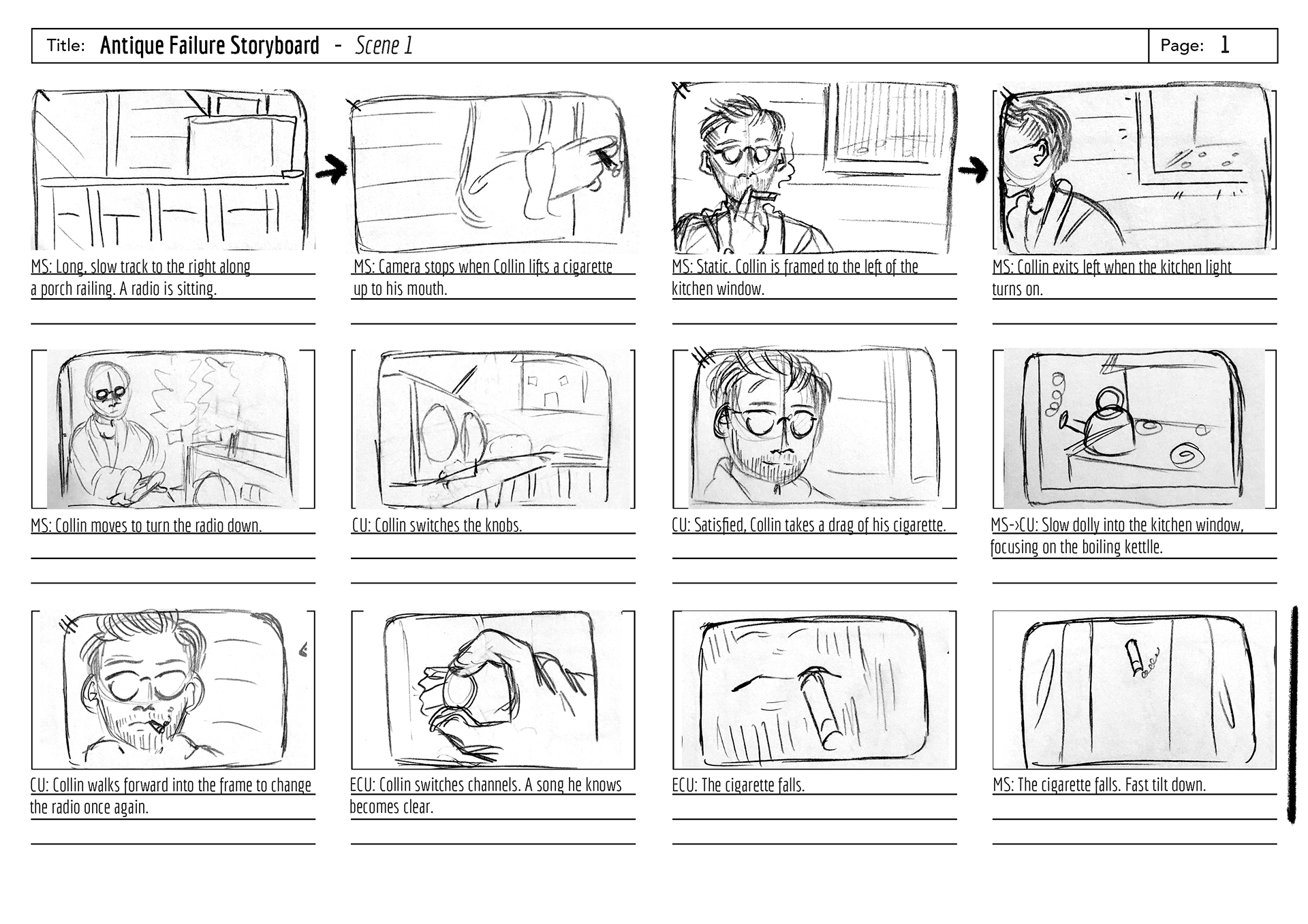 Title: Antique Failure Storyboard - Scene 1

Page: 1

MS: Long, slow track to the right along a porch railing. A radio is sitting.

MS: Camera stops when Collin lifts a cigarette up to his mouth.

MS: Static. Collin is framed to the left of the kitchen window.

MS: Collin exits left when the kitchen light turns on.

MS: Collin moves to turn the radio down.

CU: Collin switches the knobs.

CU: Satisfied, Collin takes a drag of his cigarette.

MS->CU: Slow dolly into the kitchen window, focusing on the boiling kettlle.

CU: Collin walks forward into the frame to change the radio once again.

ECU: Collin switches channels. A song he knows becomes clear.

ECU: The cigarette falls.

MS: The cigarette falls. Fast tilt down.