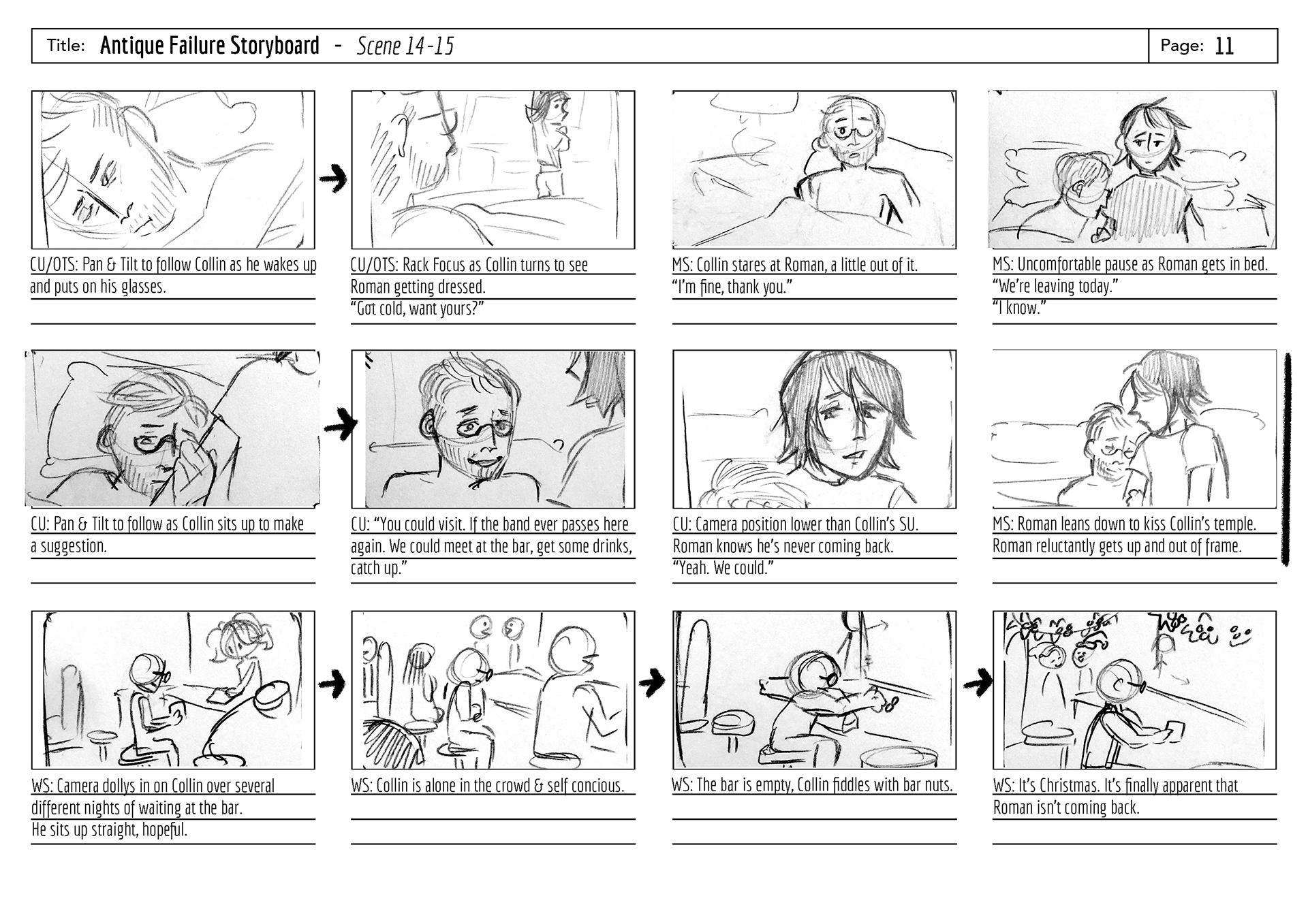 Title: Antique Failure Storyboard - Scene 14-15

Page: 11

CU/OTS: Pan & Tilt to follow Collin as he wakes up and puts on his glasses.

CU/OTS: Rack Focus as Collin turns to see Roman getting dressed.
"Got cold, want yours?"

MS: Collin stares at Roman, a little out of it.
"I'm fine, thank you."

MS: Uncomfortable pause as Roman gets in bed.
"We're leaving today."
"I know."

CU: Pan & Tilt to follow as Collin sits up to make a suggestion.

CU: "You could visit. If the band ever passes here again. We could meet at the bar, get some drinks, catch up."

CU: Camera position lower than Collin's SU.
Roman knows he's never coming back.
"Yeah. We could."

MS: Roman leans down to kiss Collin's temple.
Roman reluctantly gets up and out of frame.

WS: Camera dollys in on Collin over several different nights of waiting at the bar.
He sits up straight, hopeful.

WS: Collin is alone in the crowd & self concious.

WS: The bar is empty, Collin fiddles with bar nuts.

WS: It's Christmas. It's finally apparent that Roman isn't coming back.