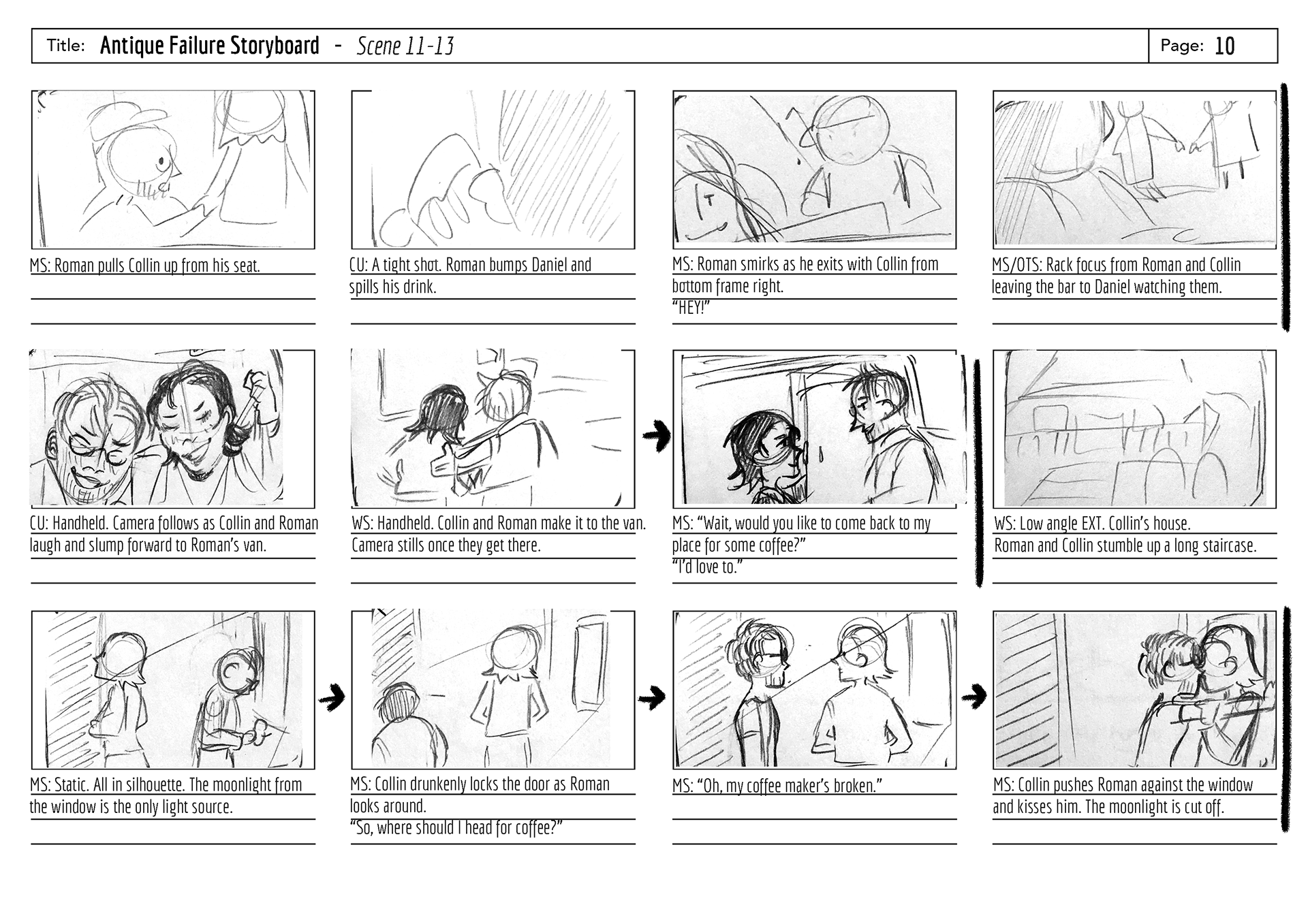 Title: Antique Failure Storyboard - Scene 11-13

Page: 10

MS: Roman pulls Collin up from his seat.

CU: A tight shot. Roman bumps Daniel and spills his drink.

MS: Roman smirks as he exits with Collin from bottom frame right.
"HEY!"

MS/OTS: Rack focus from Roman and Collin leaving the bar to Daniel watching them.

CU: Handheld. Camera follows as Collin and Roman laugh and slump forward to Roman's van.

WS: Handheld. Collin and Roman make it to the van. Camera stills once they get there.

MS: "Wait, would you like to come back to my place for some coffee?"
"I'd love to."

WS: Low angle EXT. Collin's house.
Roman and Collin stumble up a long staircase.

MS: Static. All in silhouette. The moonlight from the window is the only light source.

MS: Collin drunkenly locks the door as Roman looks around.
"So, where should I head for coffee?"

MS: "Oh, my coffee maker's broken."

MS: Collin pushes Roman against the window and kisses him. The moonlight is cut off.