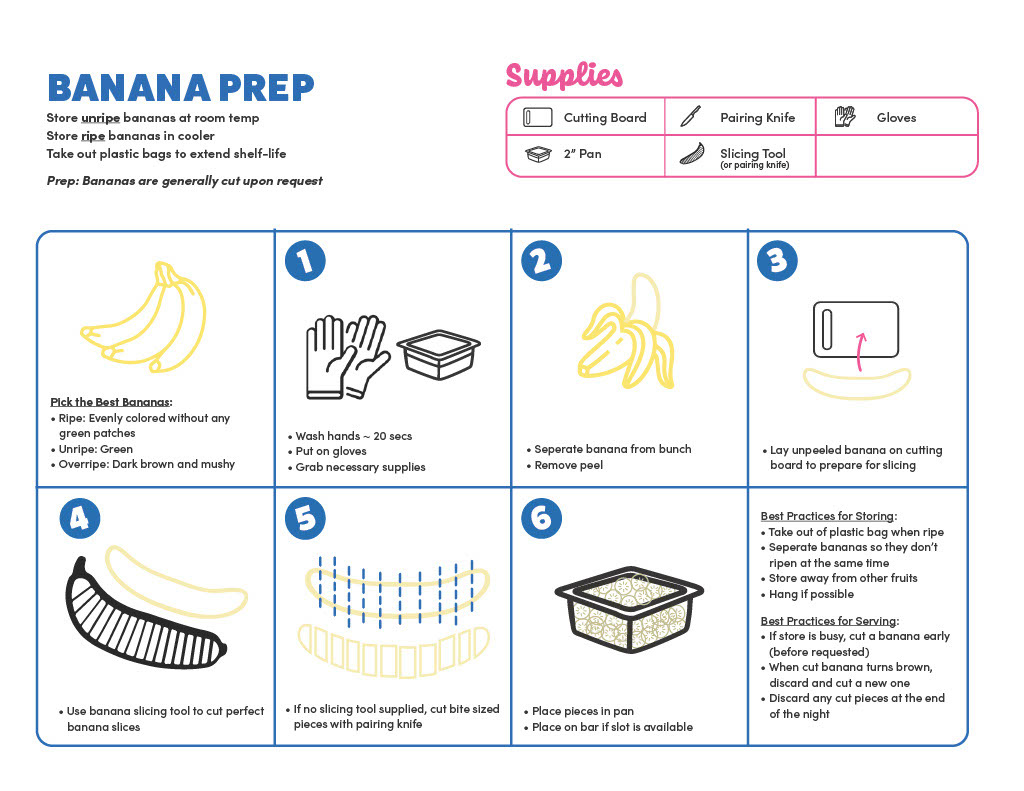 BANANA PREP
Store unripe bananas at room temp
Store ripe bananas in cooler
Take out plastic bags to extend shelf-life

Prep: Bananas are generally cut upon request

Supplies

| Cutting Board | Pairing Knife | Gloves |
|---|---|---|
| 2" Pan | Slicing Tool (or pairing knife) | |

Pick the Best Bananas:
• Ripe: Evenly colored without any green patches
• Unripe: Green
• Overripe: Dark brown and mushy

1
• Wash hands ~ 20 secs
• Put on gloves
• Grab necessary supplies

2
• Seperate banana from bunch
• Remove peel

3
• Lay unpeeled banana on cutting board to prepare for slicing

4
• Use banana slicing tool to cut perfect banana slices

5
• If no slicing tool supplied, cut bite sized pieces with pairing knife

6
• Place pieces in pan
• Place on bar if slot is available

Best Practices for Storing:
• Take out of plastic bag when ripe
• Seperate bananas so they don't ripen at the same time
• Store away from other fruits
• Hang if possible

Best Practices for Serving:
• If store is busy, cut a banana early (before requested)
• When cut banana turns brown, discard and cut a new one
• Discard any cut pieces at the end of the night