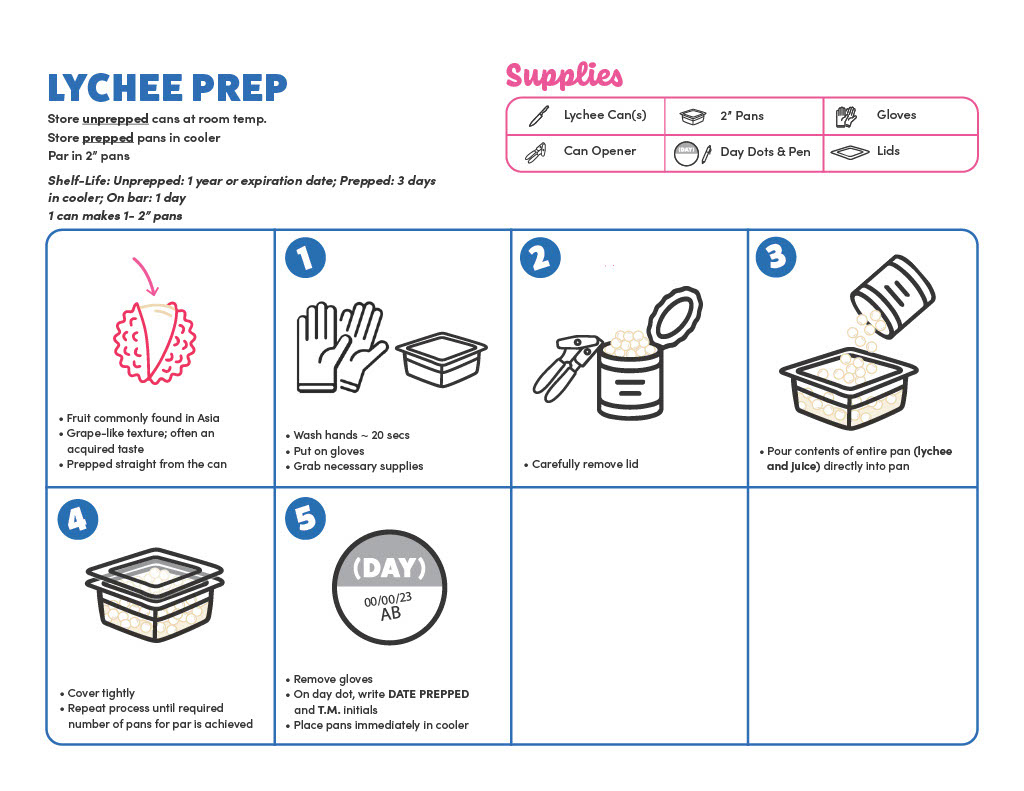 LYCHEE PREP

Store unprepped cans at room temp.
Store prepped pans in cooler
Par in 2" pans

Shelf-Life: Unprepped: 1 year or expiration date; Prepped: 3 days in cooler; On bar: 1 day
1 can makes 1- 2" pans

Supplies

| Lychee Can(s) | 2" Pans | Gloves |
|---|---|---|
| Can Opener | Day Dots & Pen | Lids |

• Fruit commonly found in Asia
• Grape-like texture; often an acquired taste
• Prepped straight from the can

1
• Wash hands ~ 20 secs
• Put on gloves
• Grab necessary supplies

2
• Carefully remove lid

3
• Pour contents of entire pan (lychee and juice) directly into pan

4
• Cover tightly
• Repeat process until required number of pans for par is achieved

5
(DAY)
00/00/23
AB
• Remove gloves
• On day dot, write DATE PREPPED and T.M. initials
• Place pans immediately in cooler