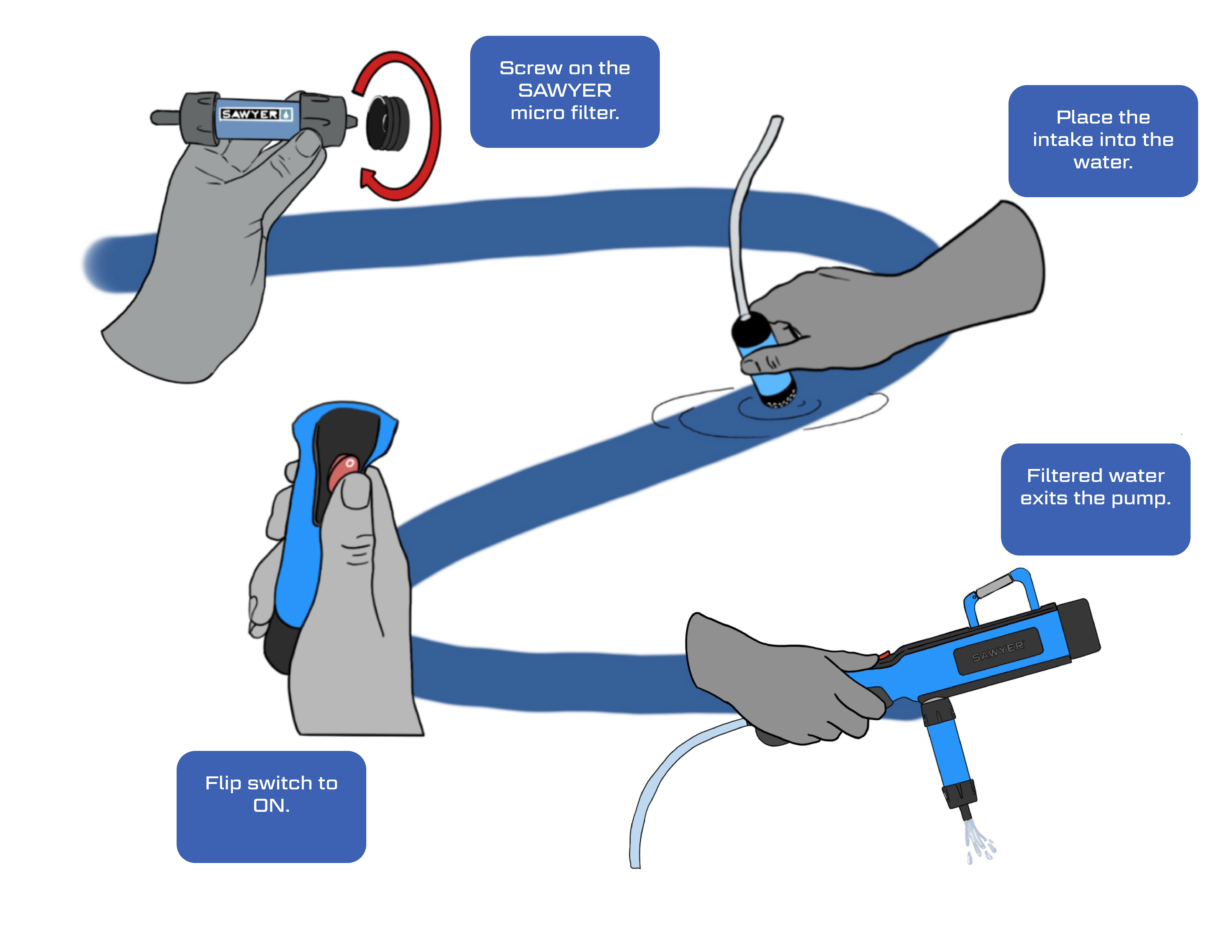 SAWYER

Screw on the SAWYER micro filter.

Place the intake into the water.

Flip switch to ON.

Filtered water exits the pump.

SAWYER