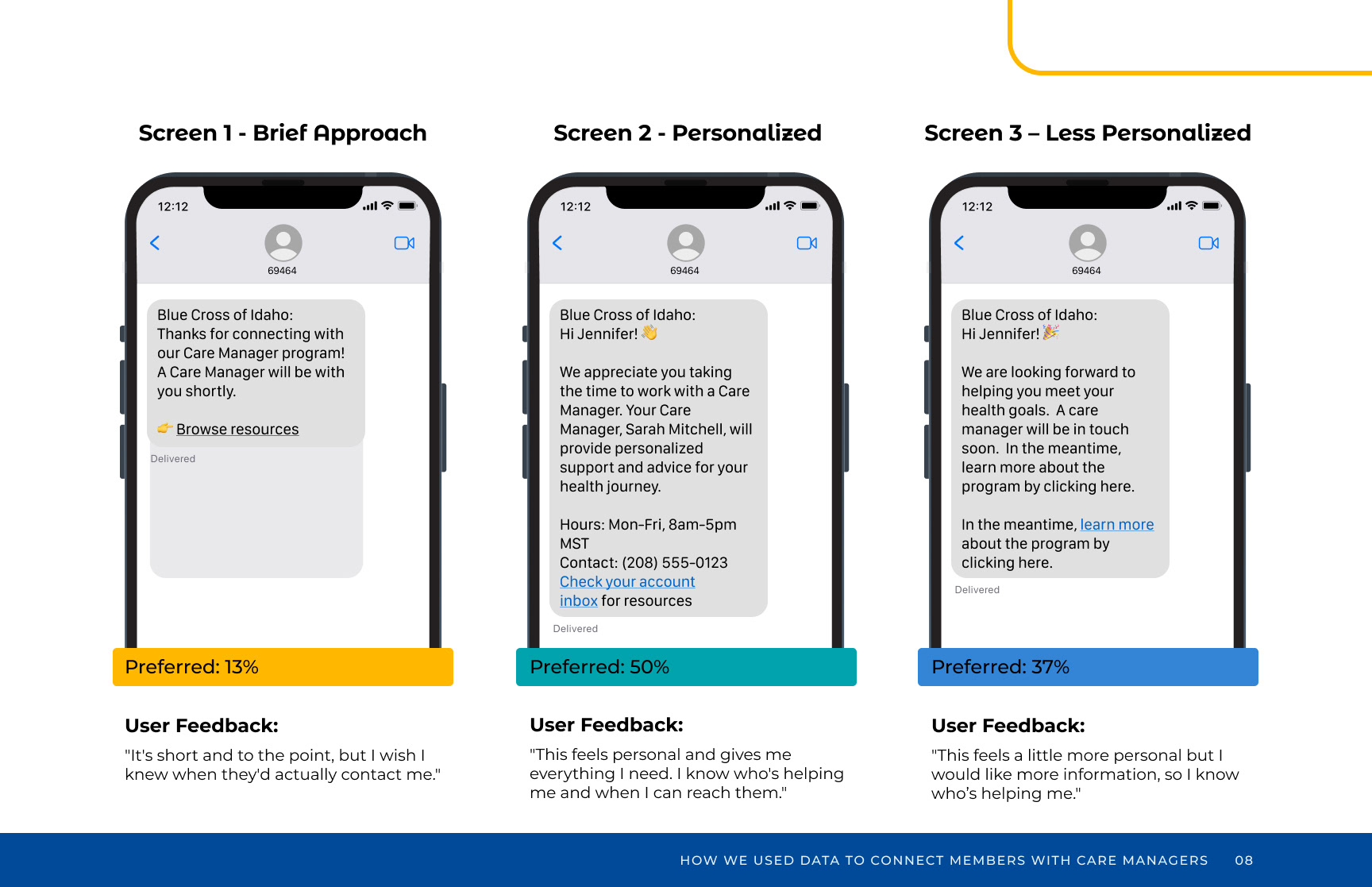 Screen 1 - Brief Approach

12:12

69464

Blue Cross of Idaho:
Thanks for connecting with our Care Manager program! A Care Manager will be with you shortly.

👉 Browse resources

Delivered

Preferred: 13%

User Feedback:

"It's short and to the point, but I wish I knew when they'd actually contact me."

Screen 2 - Personalized

12:12

69464

Blue Cross of Idaho:
Hi Jennifer! 👋

We appreciate you taking the time to work with a Care Manager. Your Care Manager, Sarah Mitchell, will provide personalized support and advice for your health journey.

Hours: Mon-Fri, 8am-5pm MST
Contact: (208) 555-0123
Check your account inbox for resources

Delivered

Preferred: 50%

User Feedback:

"This feels personal and gives me everything I need. I know who's helping me and when I can reach them."

Screen 3 – Less Personalized

12:12

69464

Blue Cross of Idaho:
Hi Jennifer! 🎉

We are looking forward to helping you meet your health goals. A care manager will be in touch soon. In the meantime, learn more about the program by clicking here.

In the meantime, learn more about the program by clicking here.

Delivered

Preferred: 37%

User Feedback:

"This feels a little more personal but I would like more information, so I know who's helping me."

HOW WE USED DATA TO CONNECT MEMBERS WITH CARE MANAGERS 08