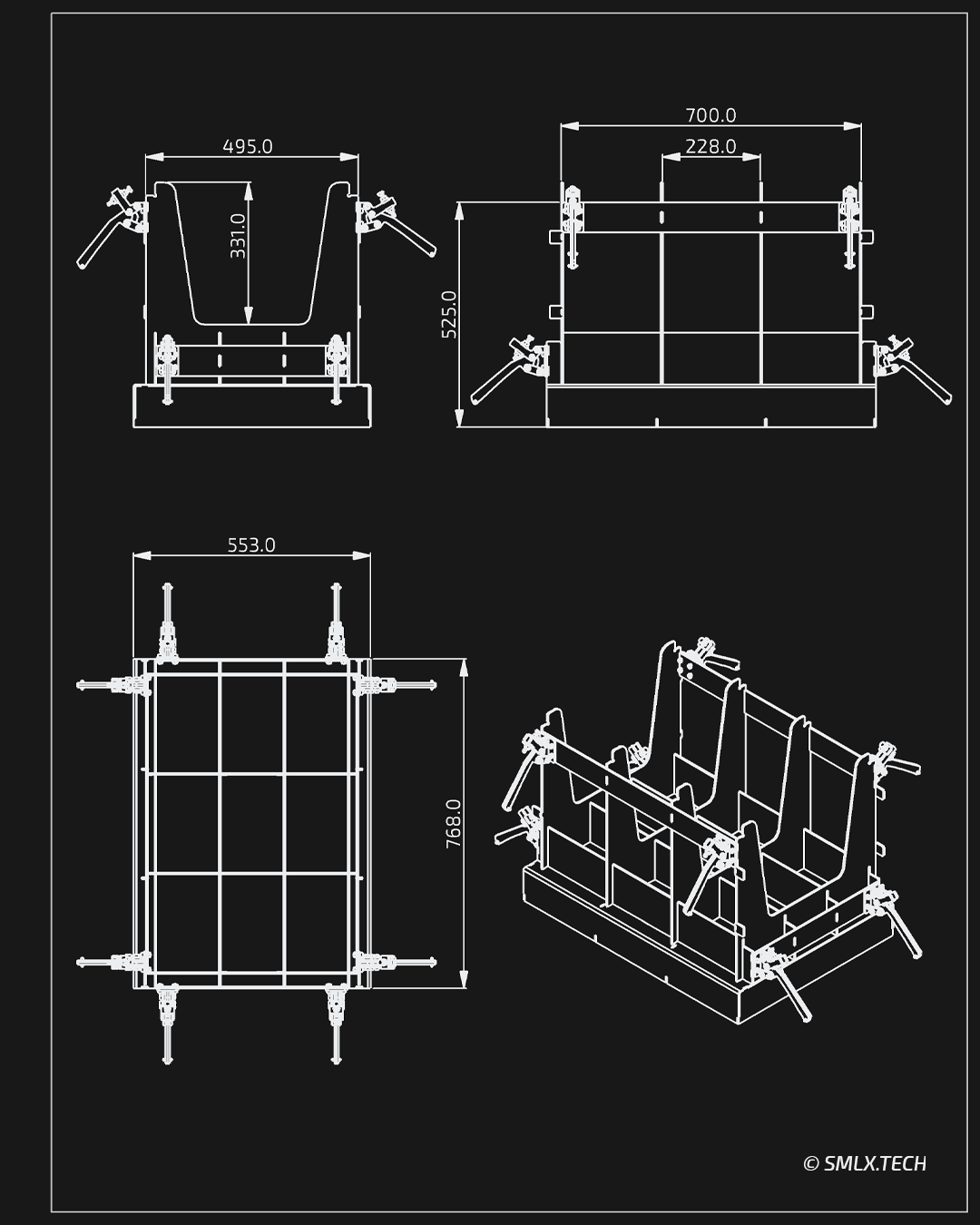 495.0

331.0

700.0

228.0

525.0

553.0

768.0

© SMLX.TECH