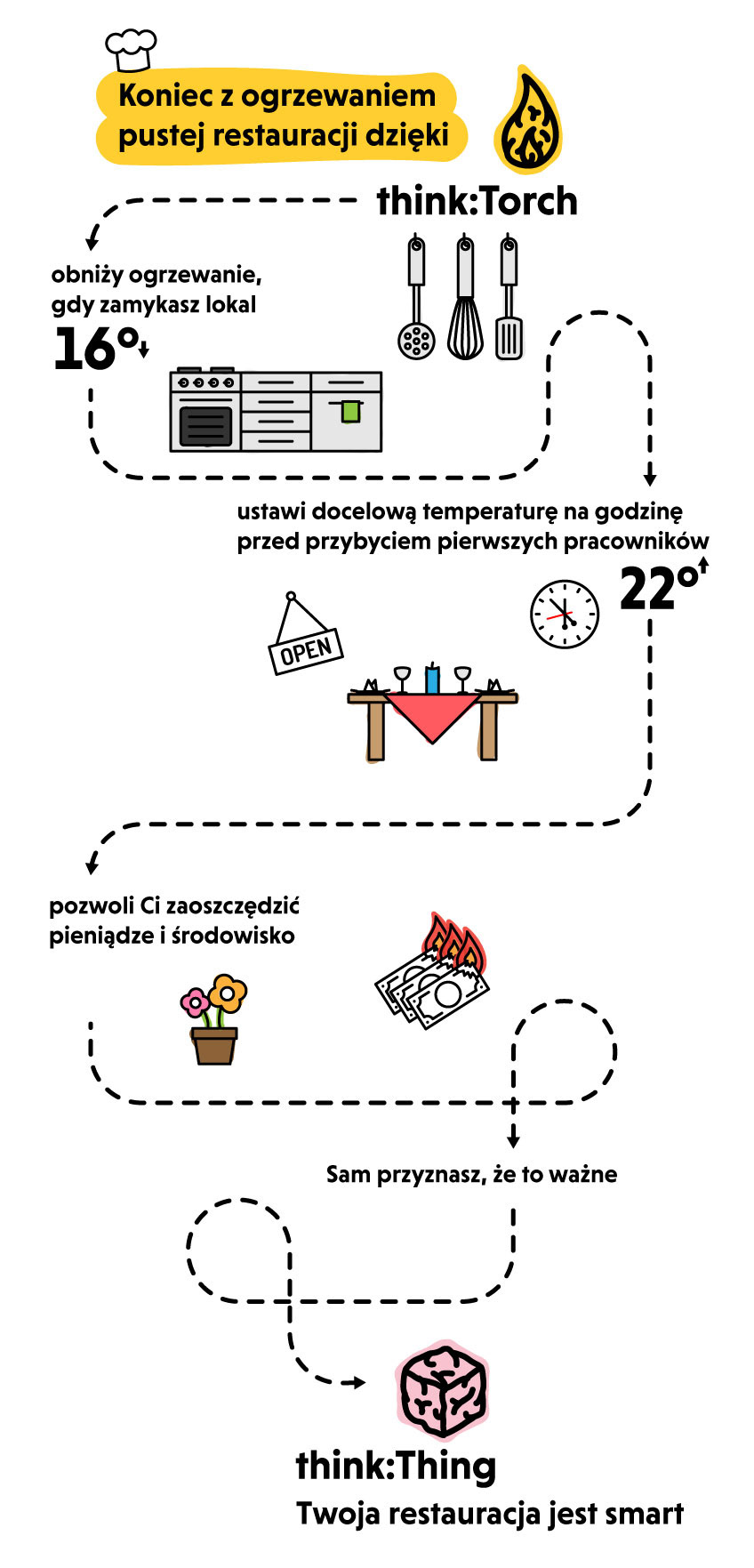 Koniec z ogrzewaniem pustej restauracji dzięki

think:Torch

obniży ogrzewanie, gdy zamykasz lokal

16°

ustawi docelową temperaturę na godzinę przed przybyciem pierwszych pracowników

22°

OPEN

pozwoli Ci zaoszczędzić pieniądze i środowisko

Sam przyznasz, że to ważne

think:Thing

Twoja restauracja jest smart