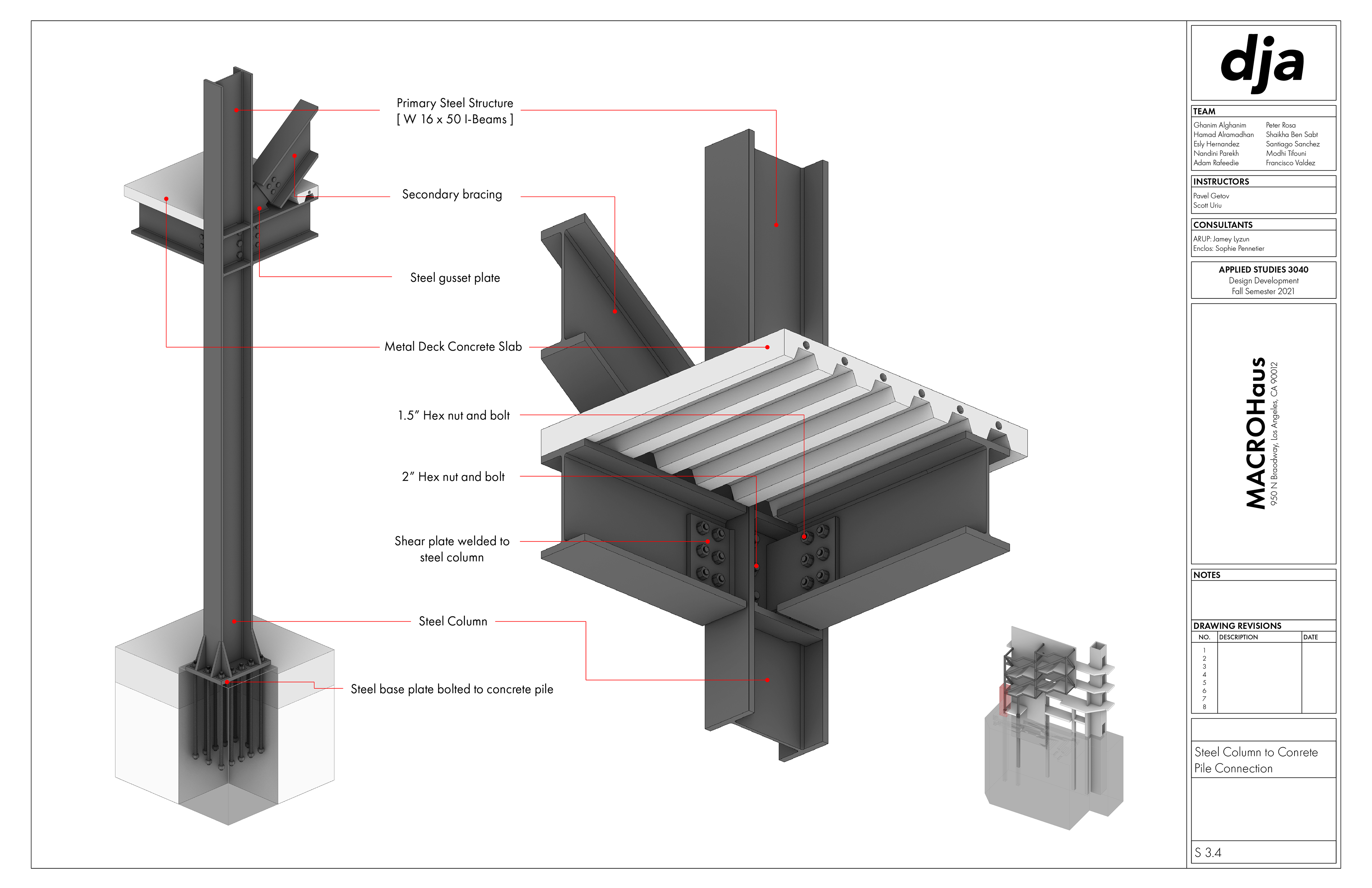 Primary Steel Structure
[ W 16 x 50 I-Beams ]

Secondary bracing

Steel gusset plate

Metal Deck Concrete Slab

1.5" Hex nut and bolt

2" Hex nut and bolt

Shear plate welded to steel column

Steel Column

Steel base plate bolted to concrete pile

dja

TEAM

Ghanim Alghanim
Hamad Alramadhan
Esly Hernandez
Nandini Parekh
Adam Rafeedie

Peter Rosa
Shaikha Ben Sabt
Santiago Sanchez
Modhi Tifouni
Francisco Valdez

INSTRUCTORS

Pavel Getov
Scott Uriu

CONSULTANTS

ARUP: Jamey Lyzun
Enclos: Sophie Pennetier

APPLIED STUDIES 3040
Design Development
Fall Semester 2021

MACROHaus
950 N Broadway, Los Angeles, CA 90012

NOTES

DRAWING REVISIONS

| NO. | DESCRIPTION | DATE |
|---|---|---|
| 1 | | |
| 2 | | |
| 3 | | |
| 4 | | |
| 5 | | |
| 6 | | |
| 7 | | |
| 8 | | |

Steel Column to Conrete Pile Connection

S 3.4