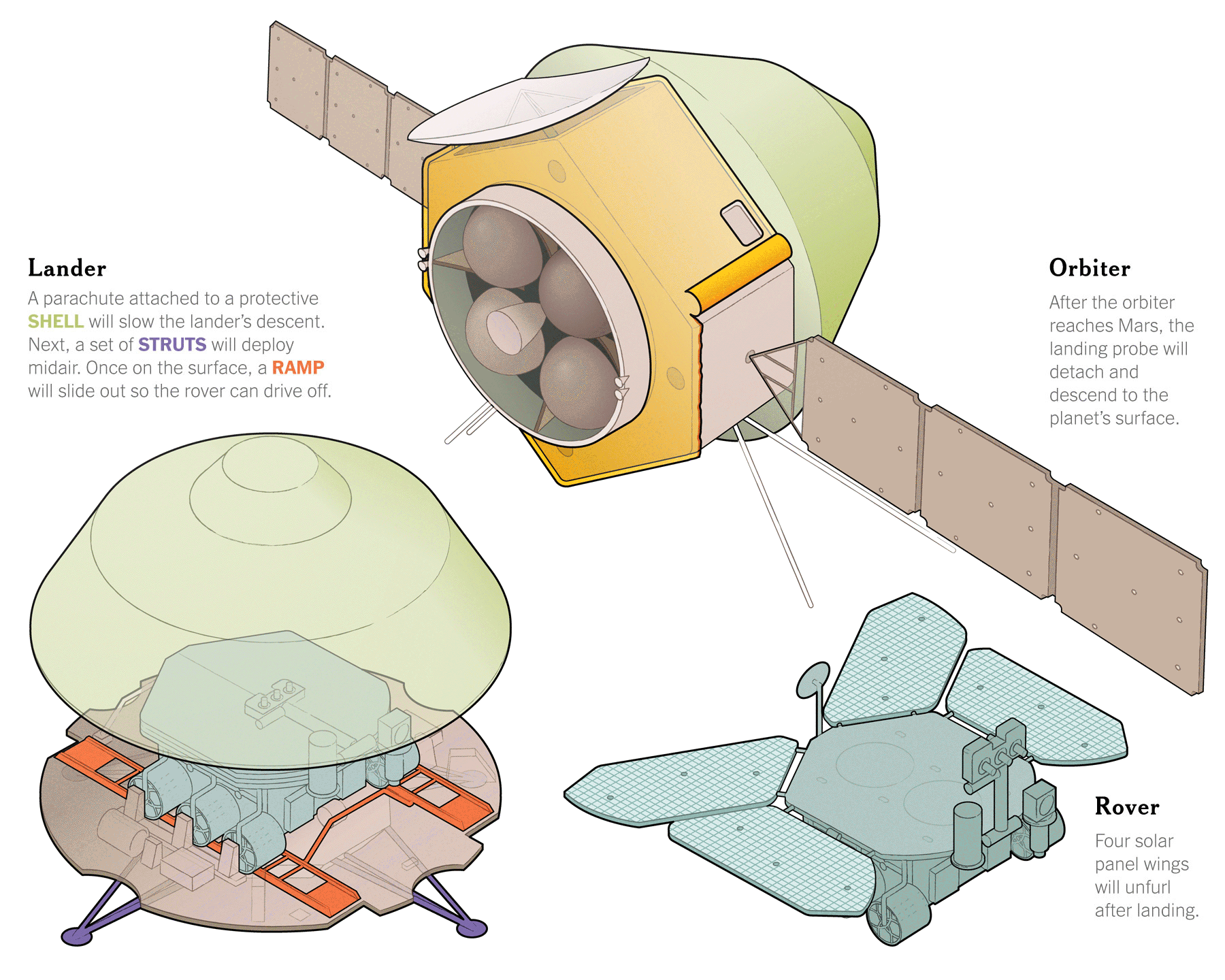 Lander

A parachute attached to a protective SHELL will slow the lander's descent. Next, a set of STRUTS will deploy midair. Once on the surface, a RAMP will slide out so the rover can drive off.

Orbiter

After the orbiter reaches Mars, the landing probe will detach and descend to the planet's surface.

Rover

Four solar panel wings will unfurl after landing.