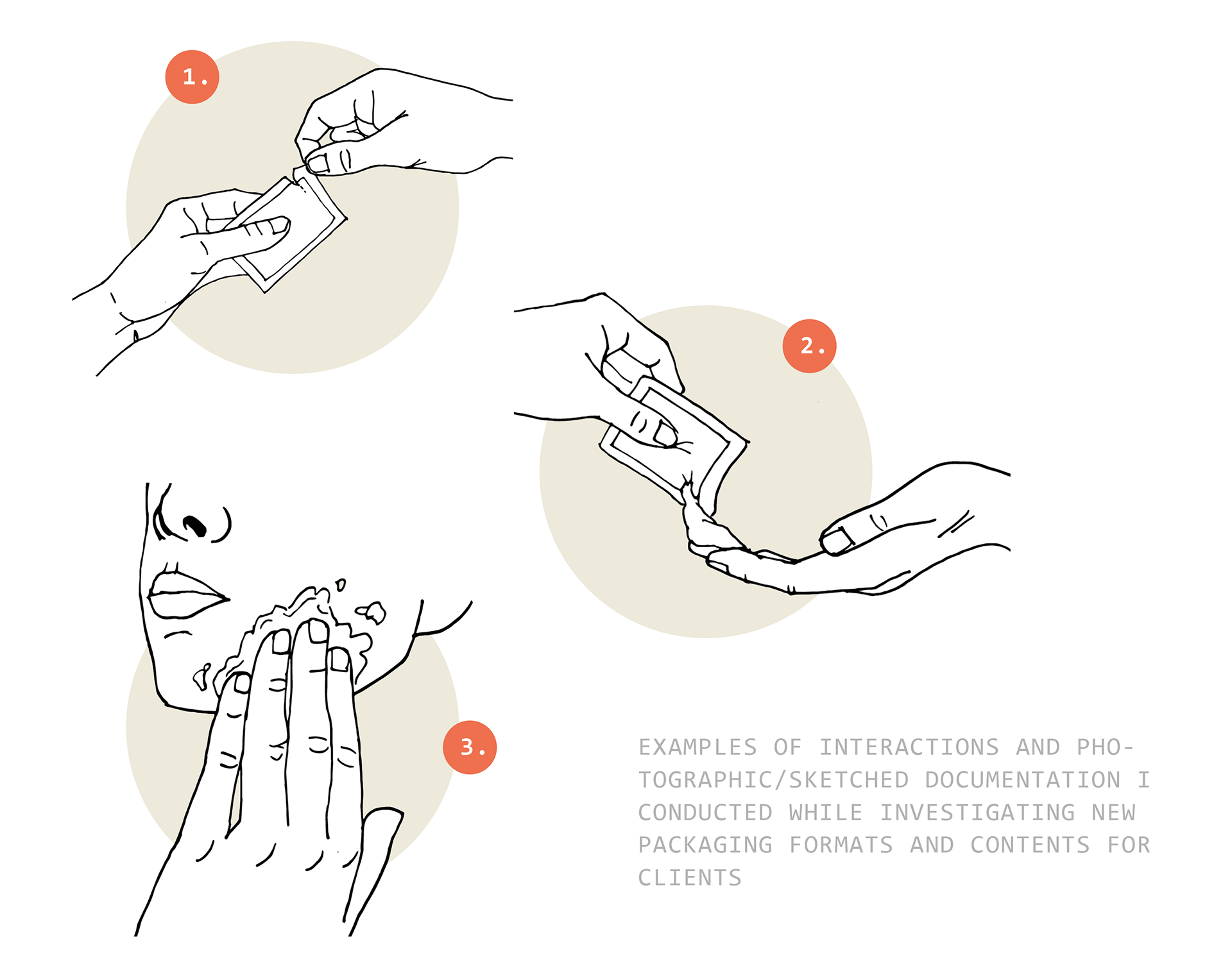 1.

2.

3.

EXAMPLES OF INTERACTIONS AND PHOTOGRAPHIC/SKETCHED DOCUMENTATION I CONDUCTED WHILE INVESTIGATING NEW PACKAGING FORMATS AND CONTENTS FOR CLIENTS